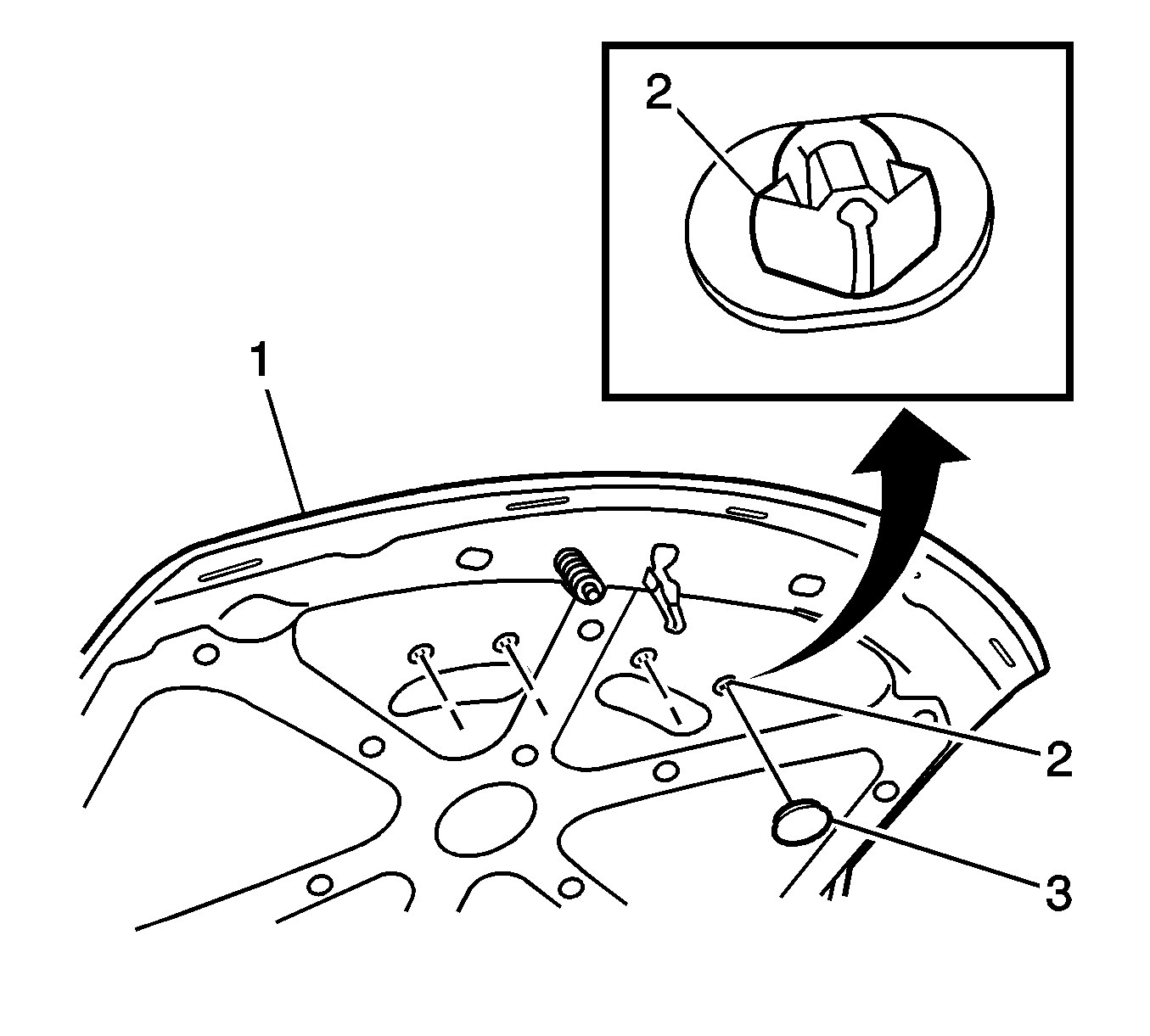 2

1

2

3