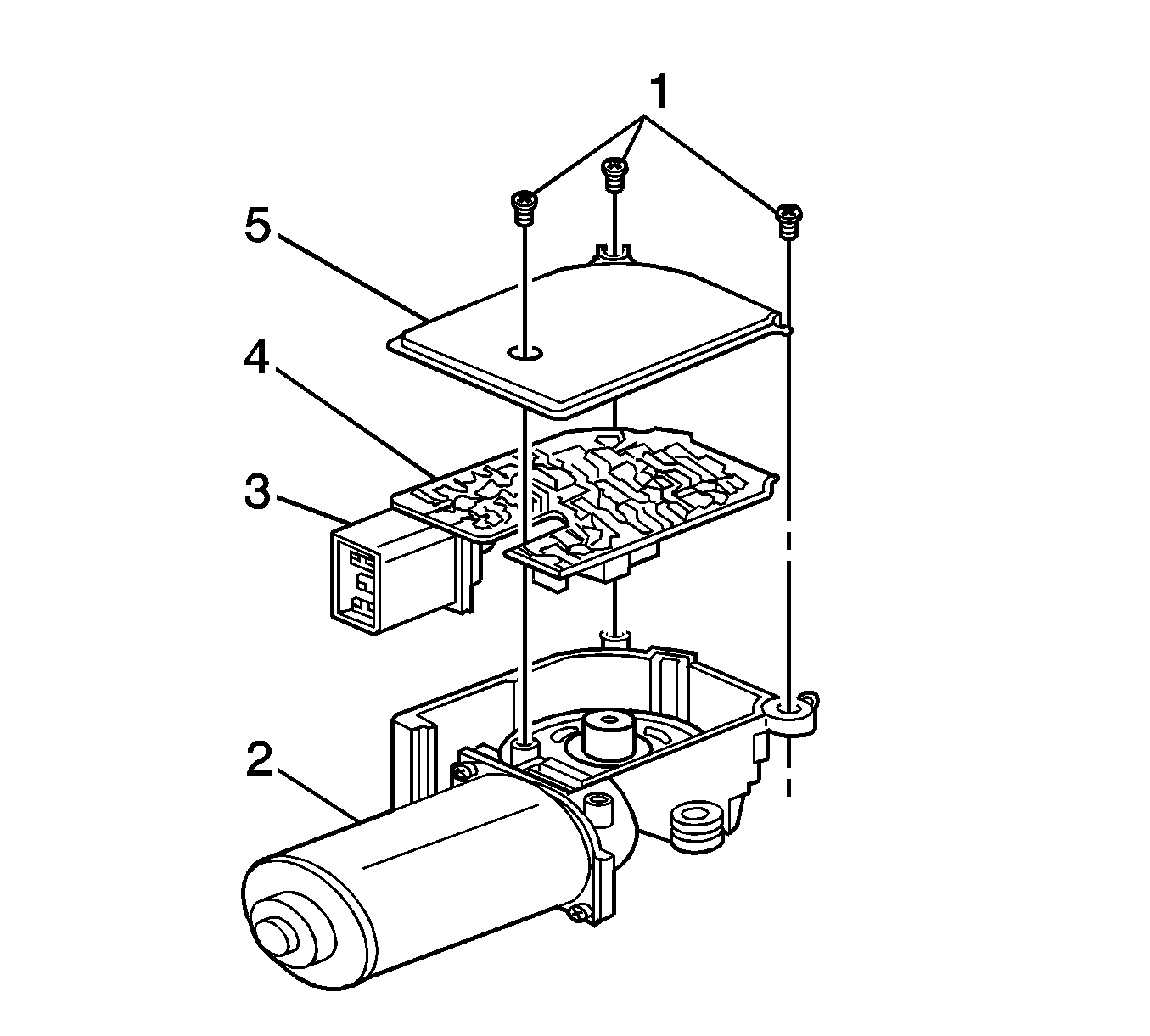 1
5
4
3
2