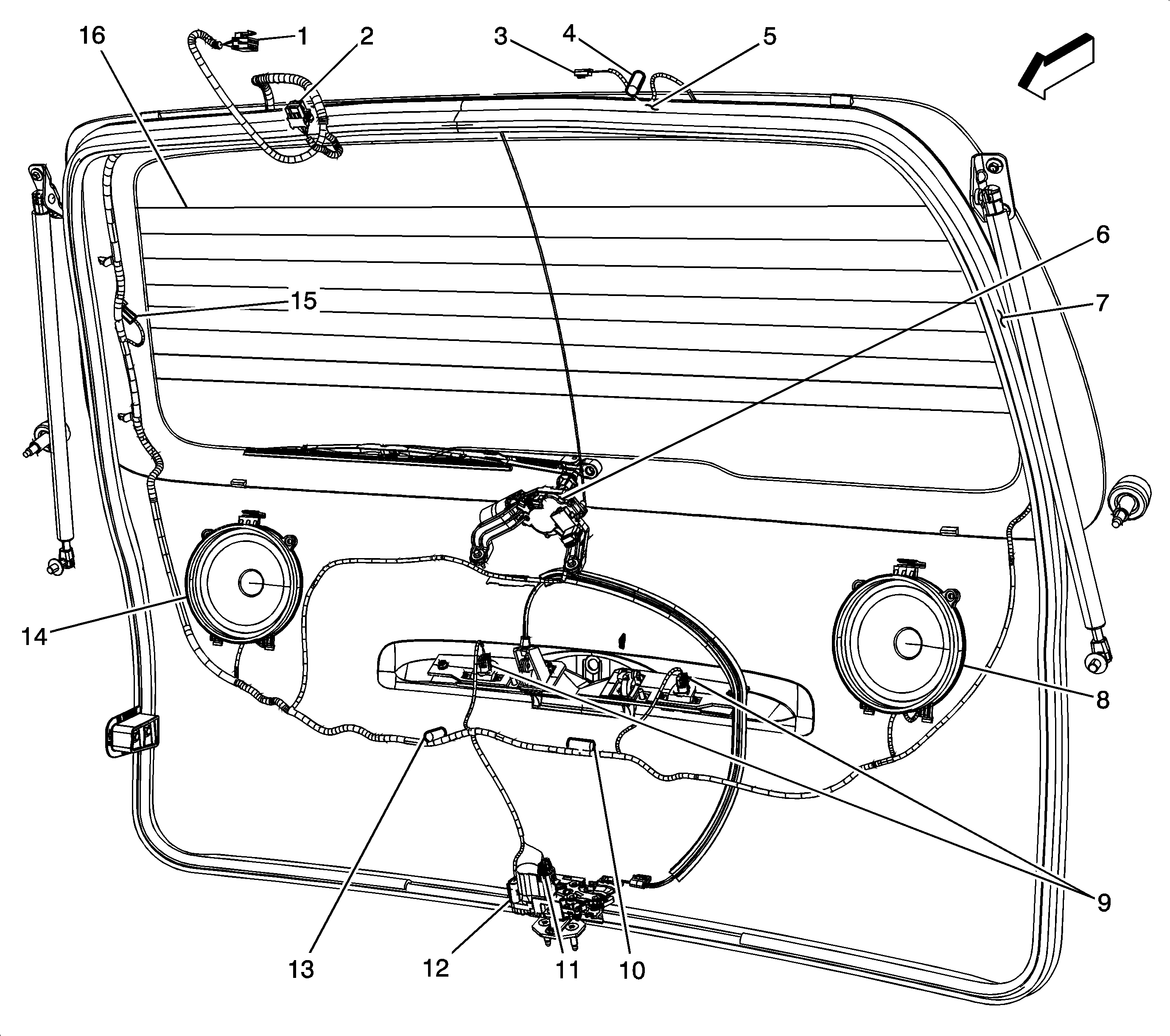 16
1
2
3
4
5
6
7
15
14
8
9
13
12
11
10