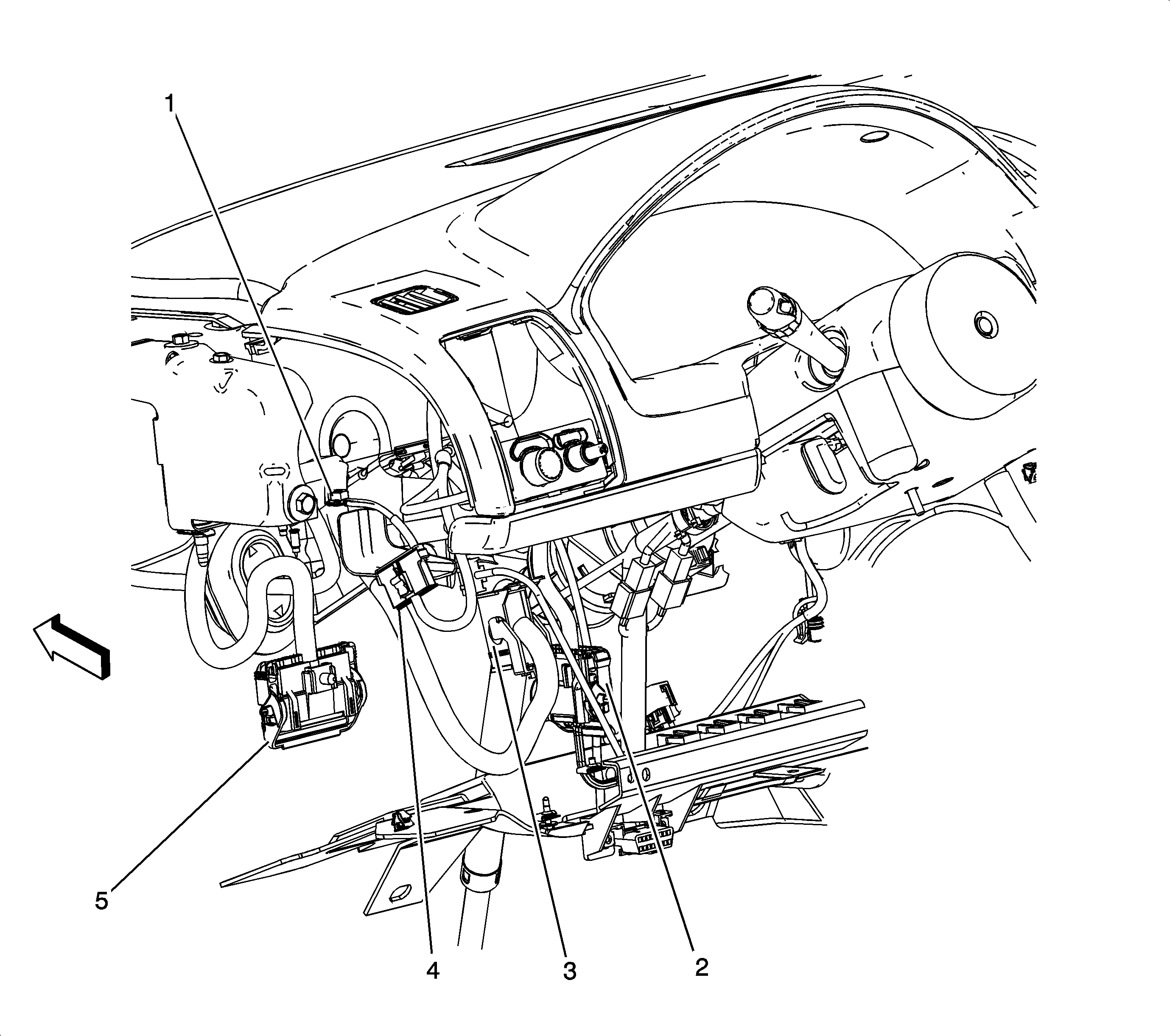 1
5
4
3
2