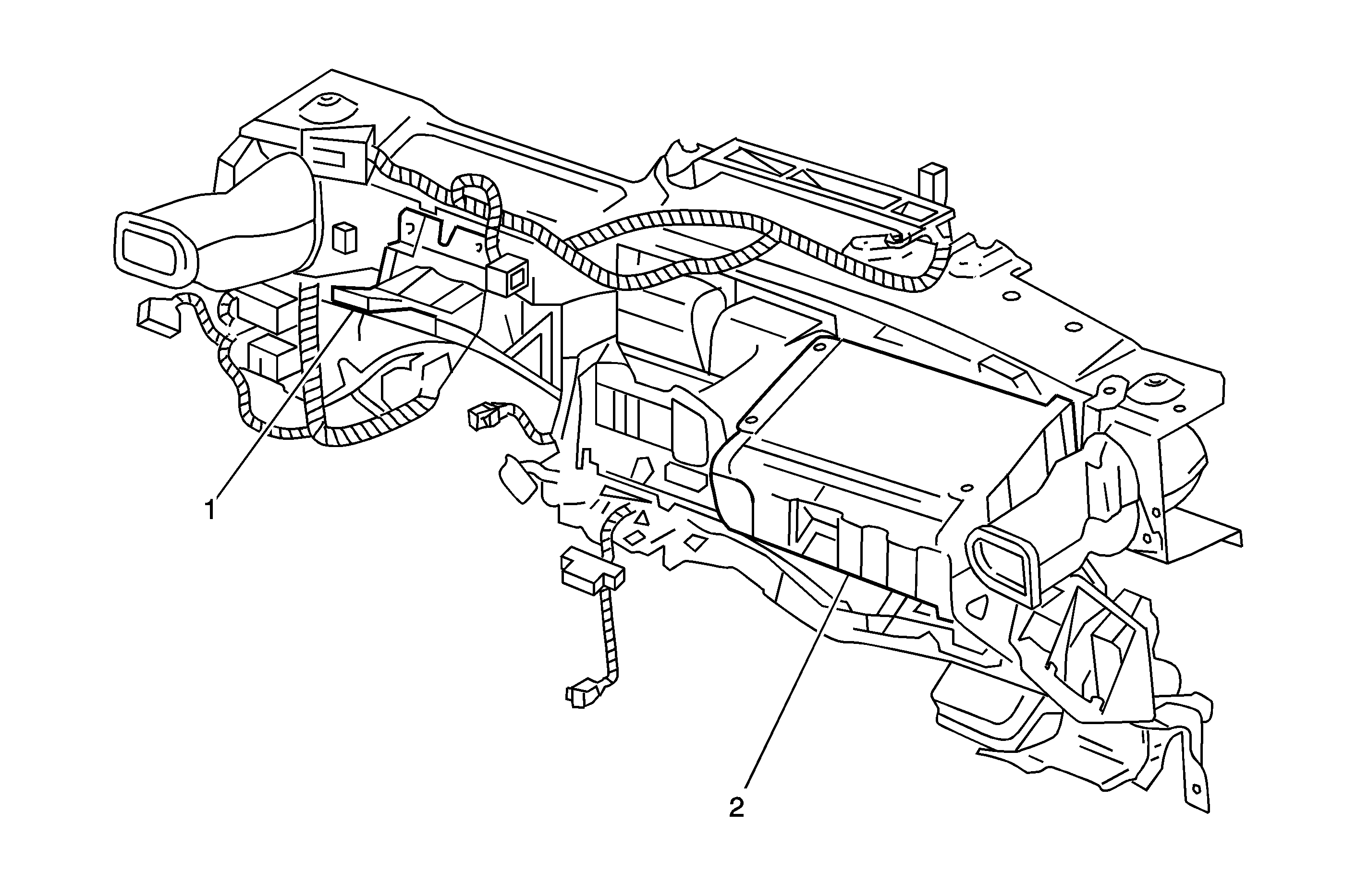 1

2