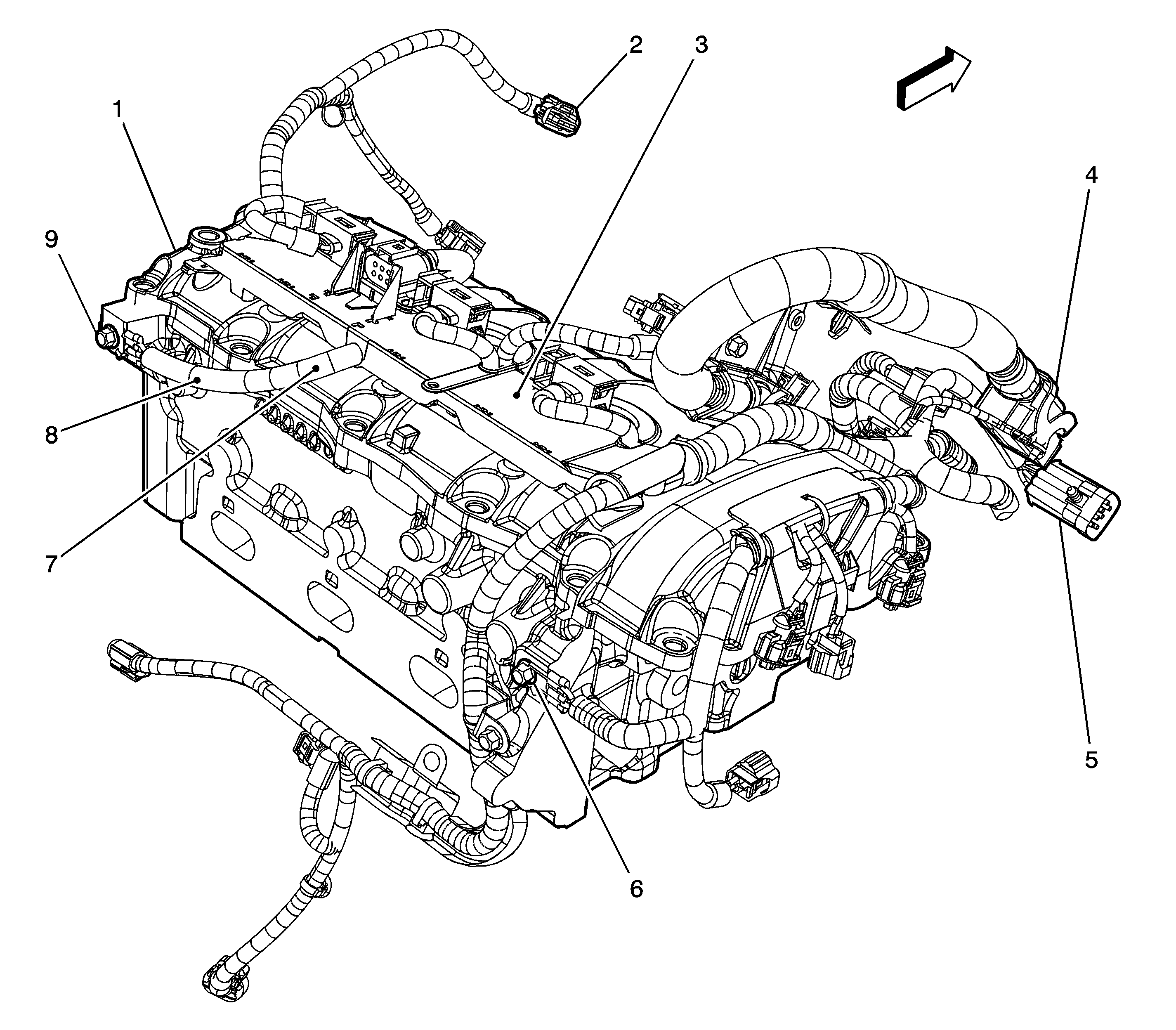 2
3
1
4
9
8
7
5
6