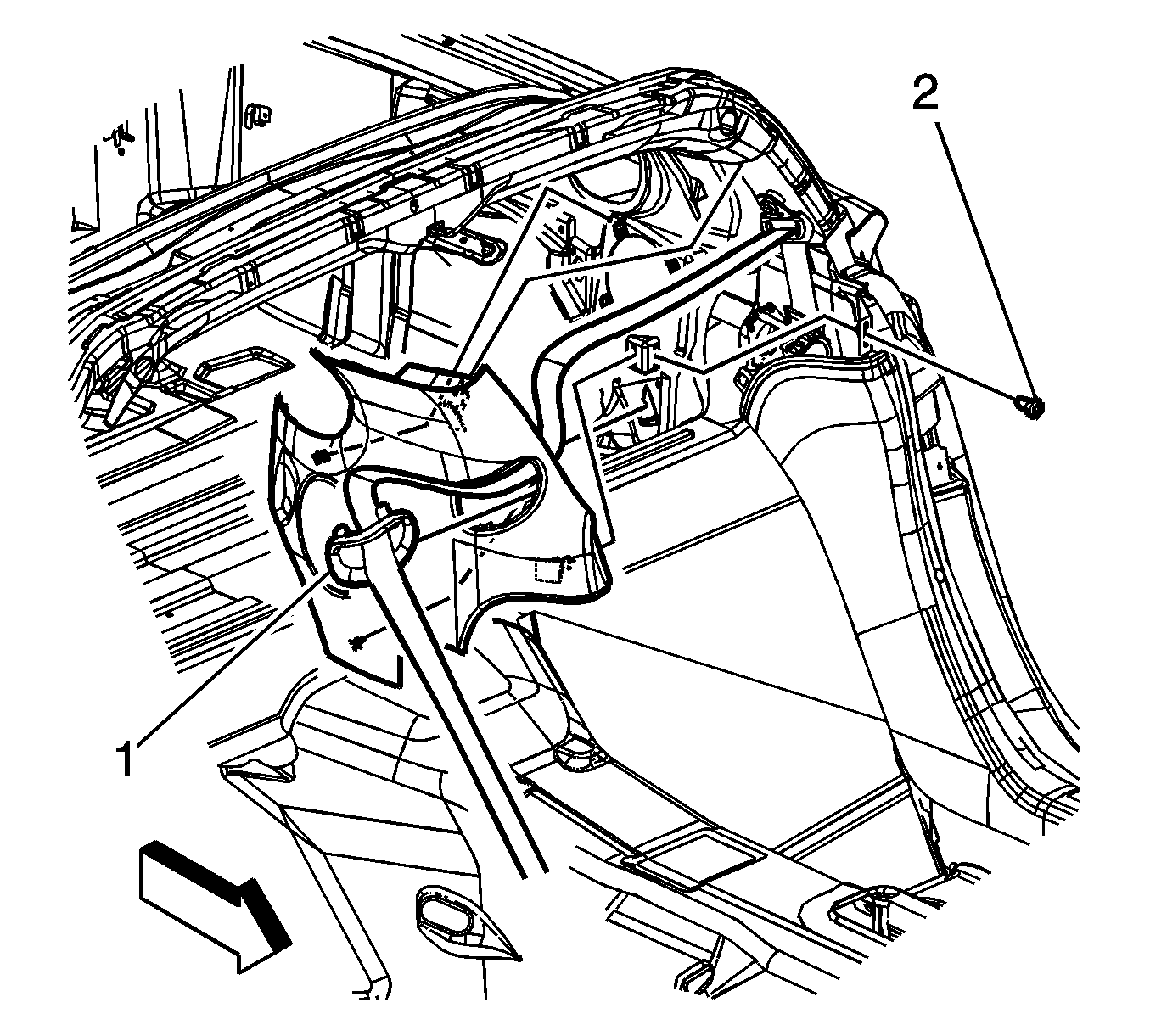 2

1