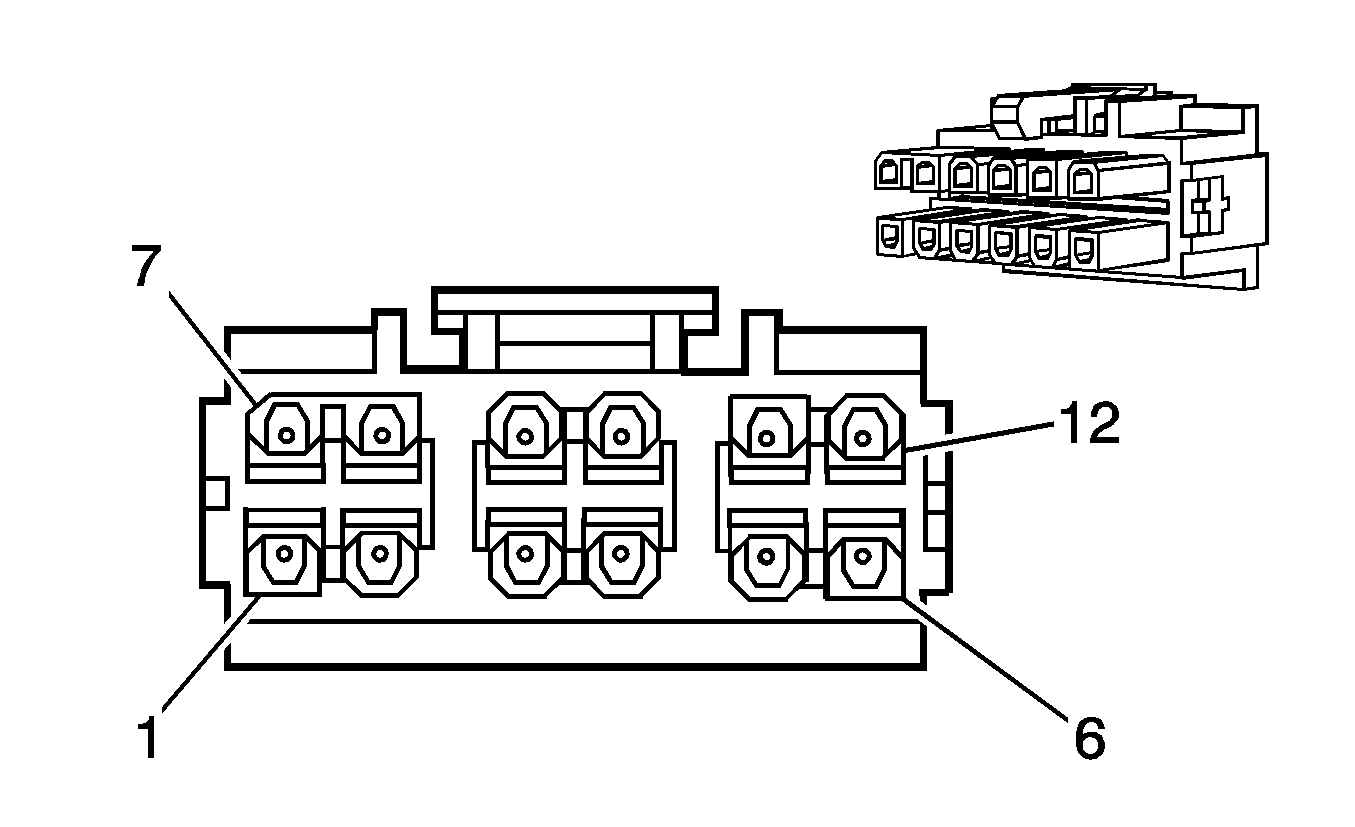 7
12
1
6