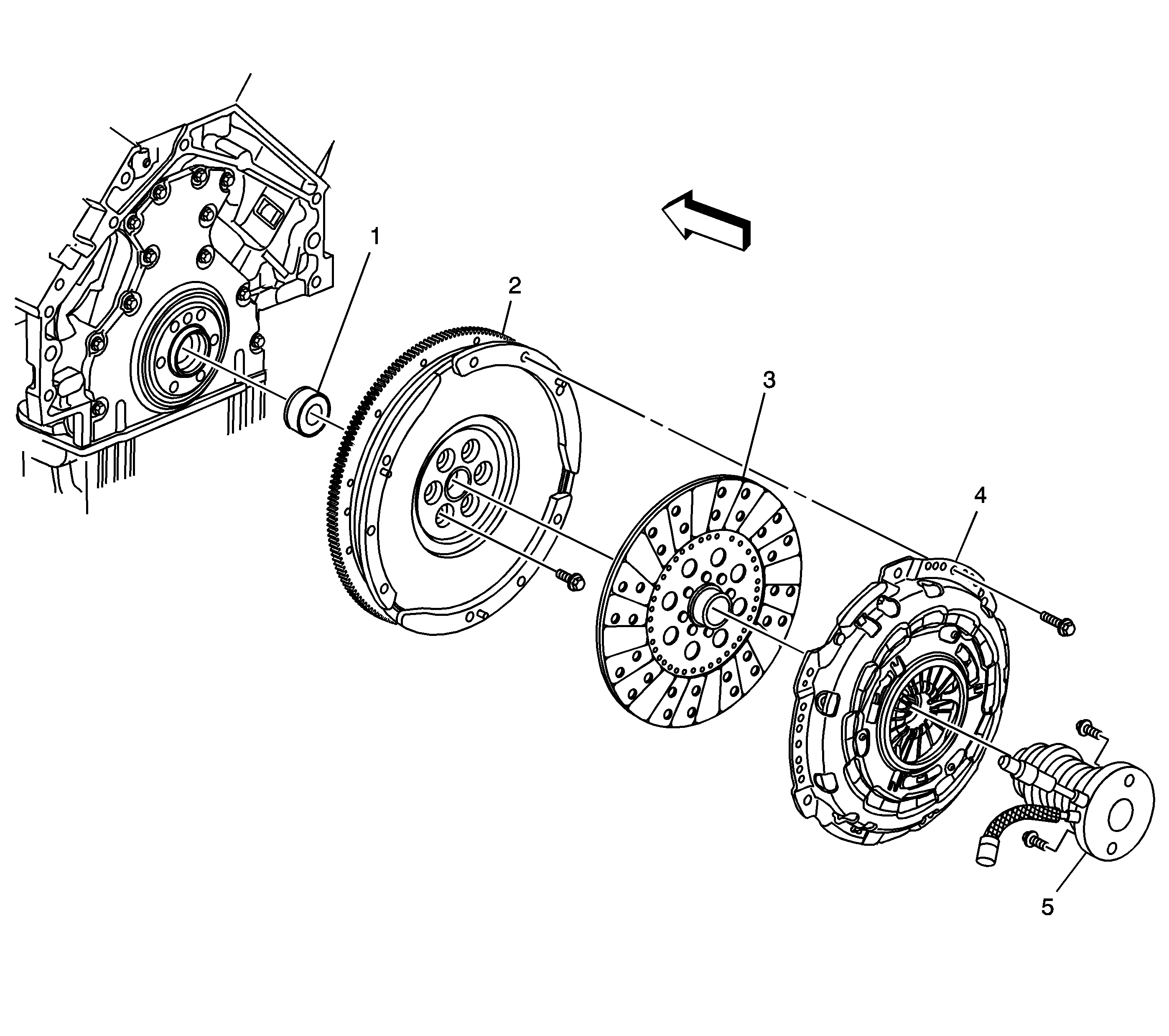 1
2
3
4
5