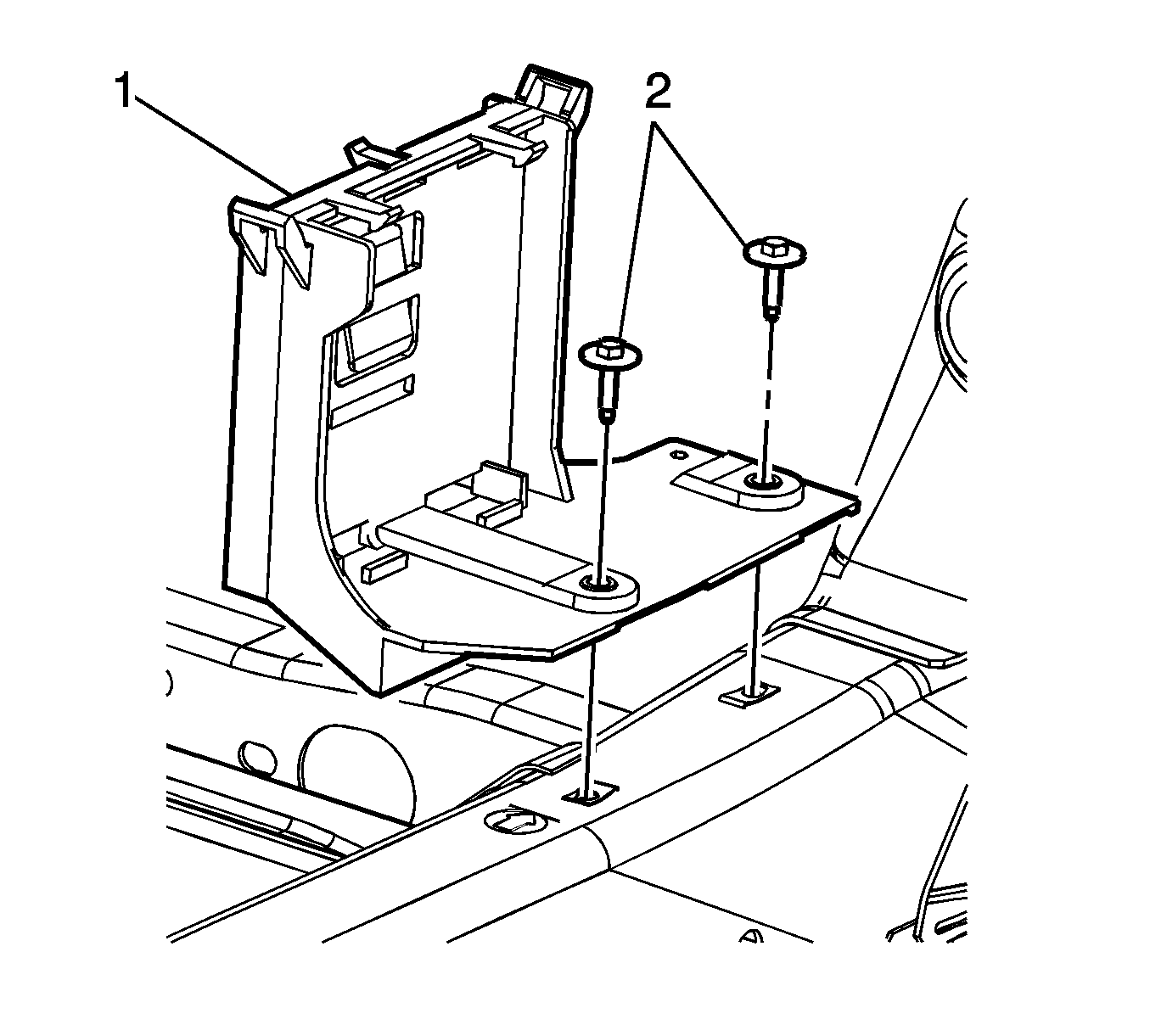 1
2