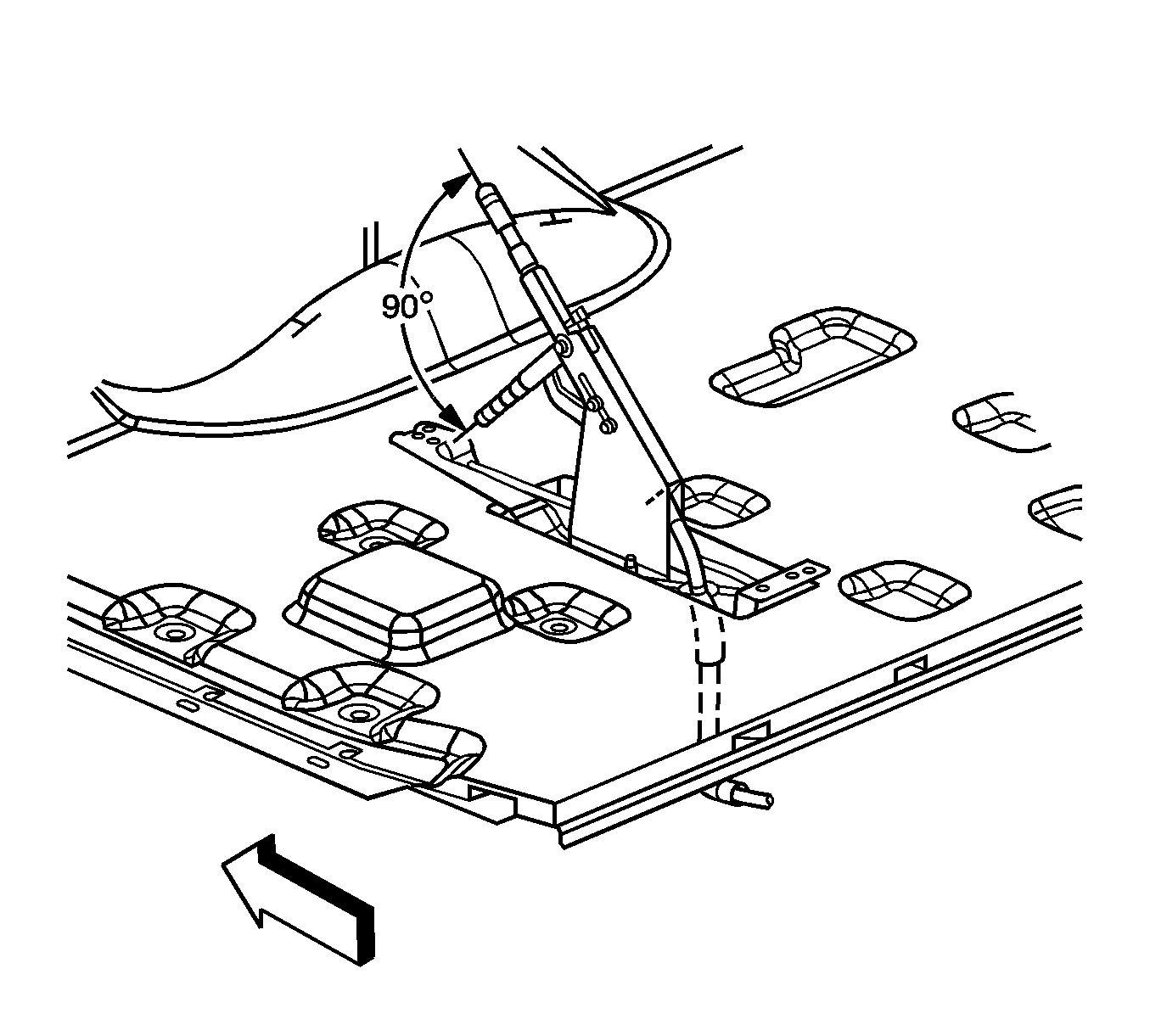 90°