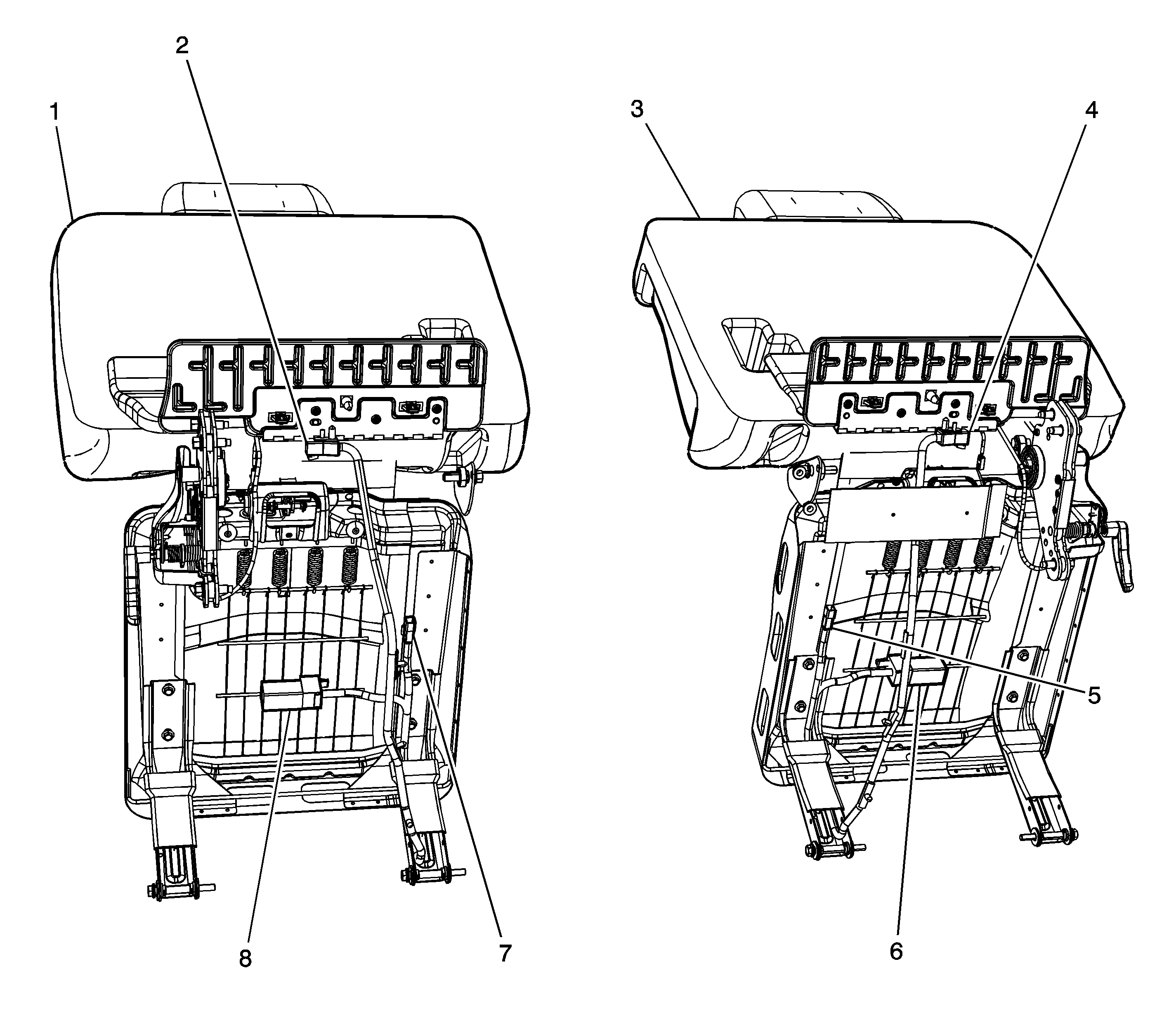 2
1
3
4
5
8
7
6