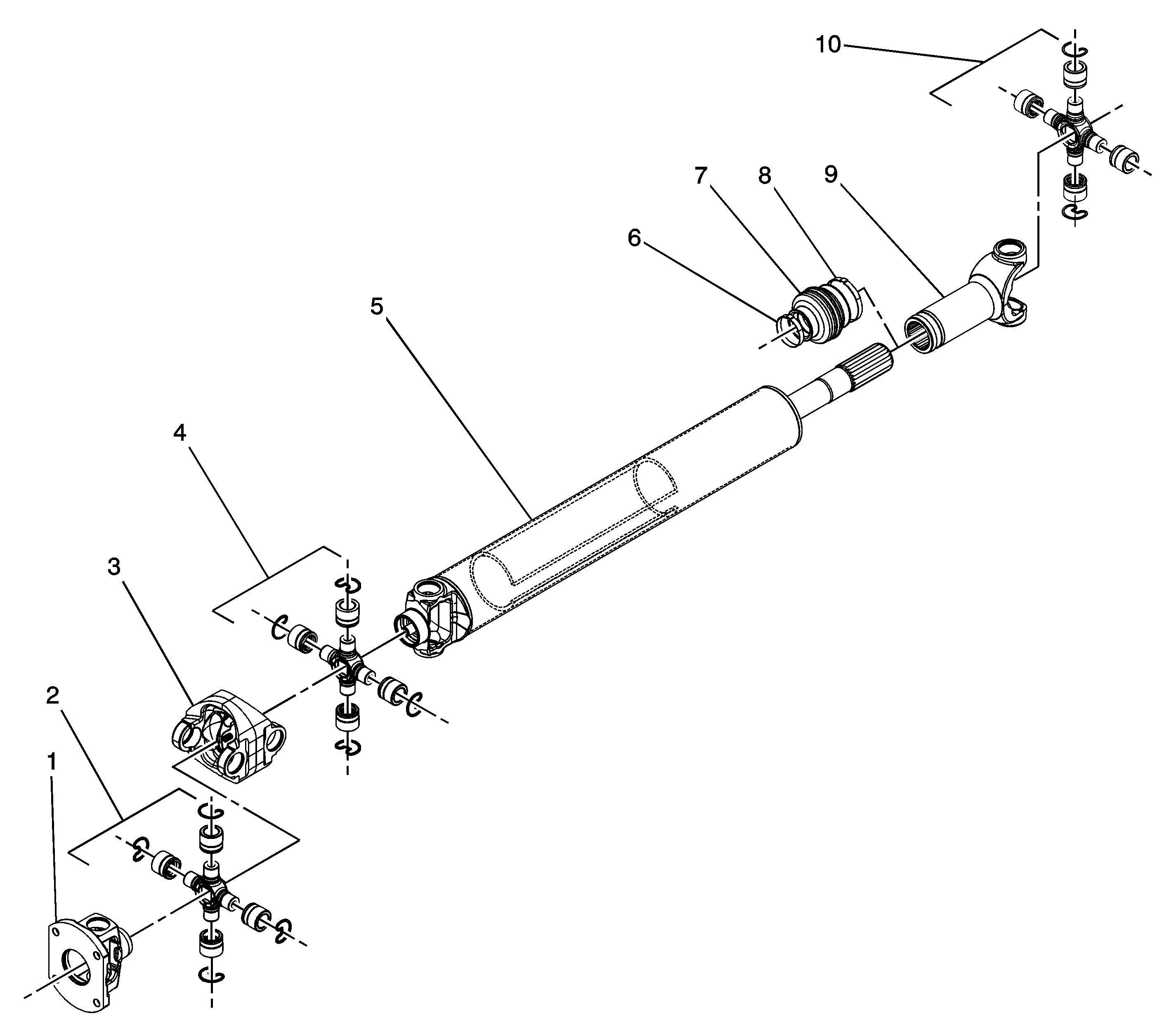 10
7
8
9
6
5
4
3
2
1