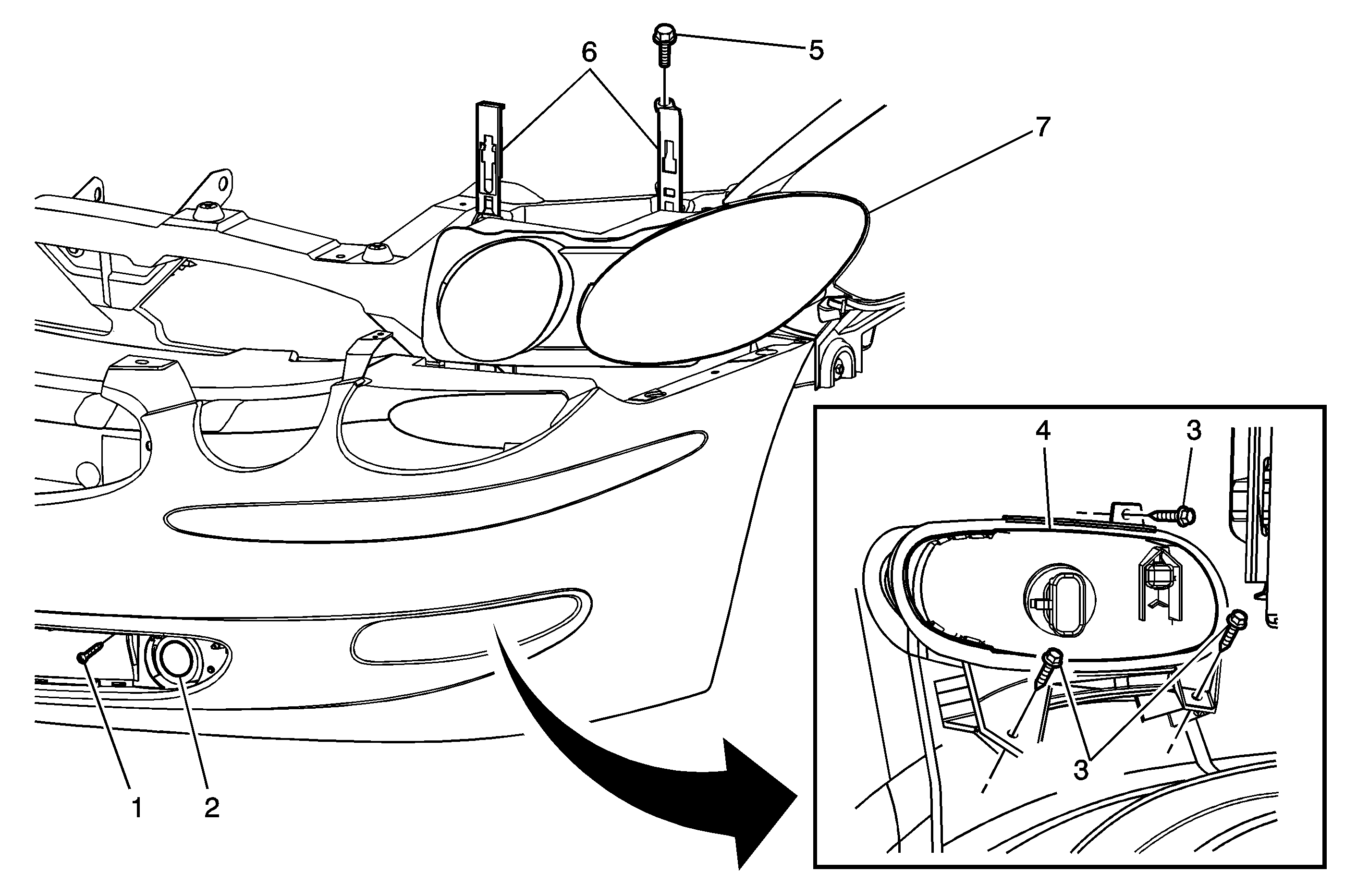 6
5
7
4
3
3
1
2