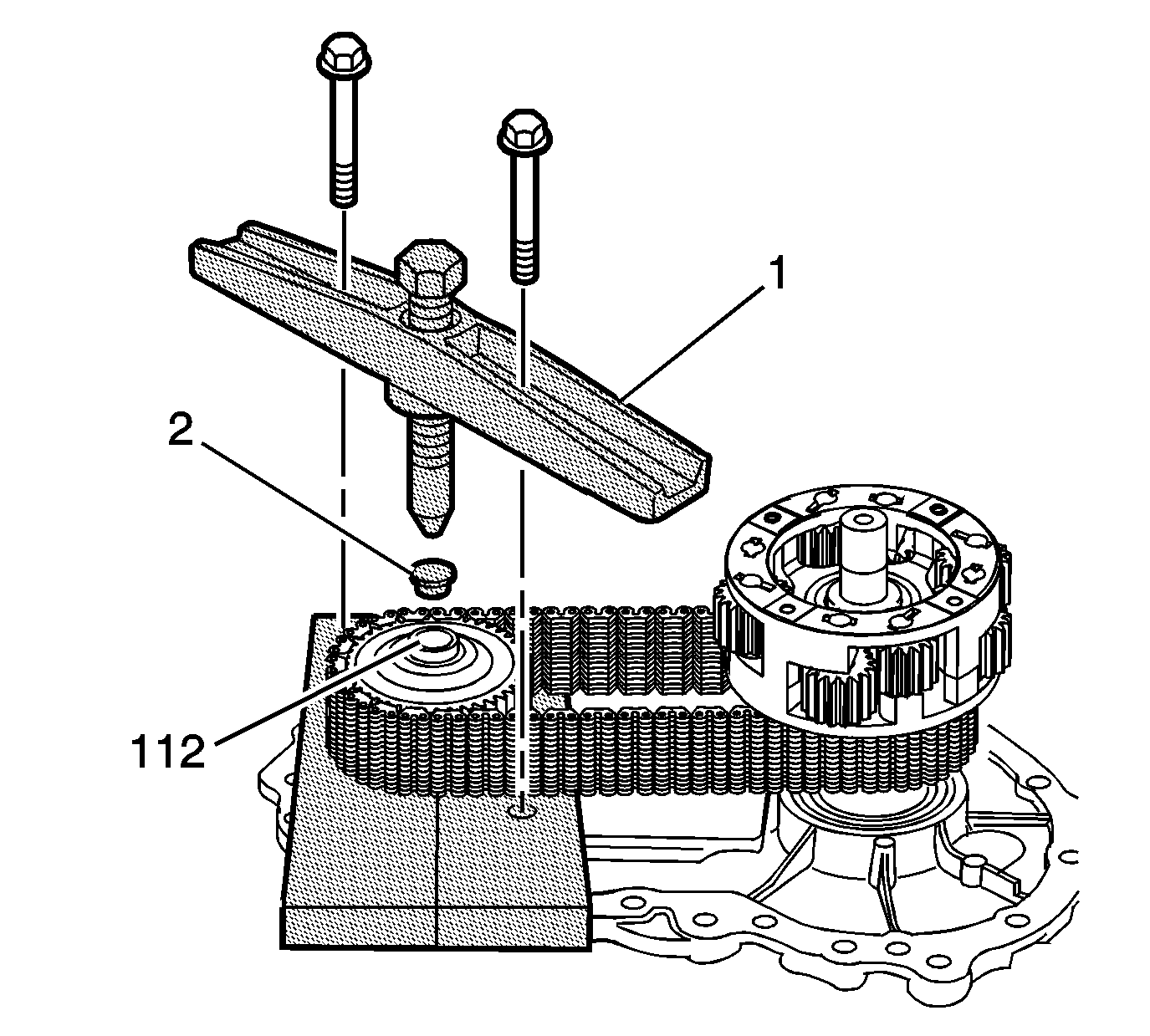 1
2
112