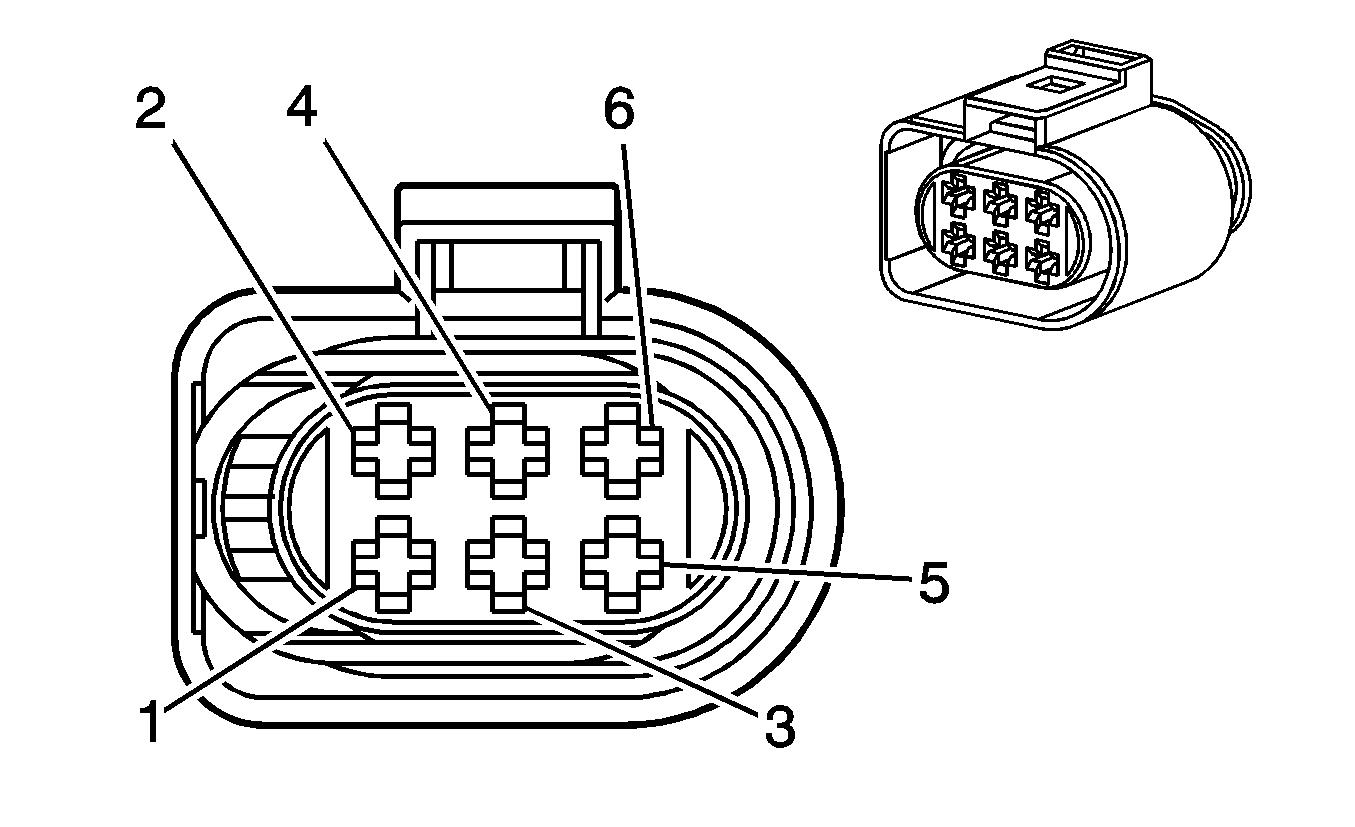 2
4
6
5
1
3