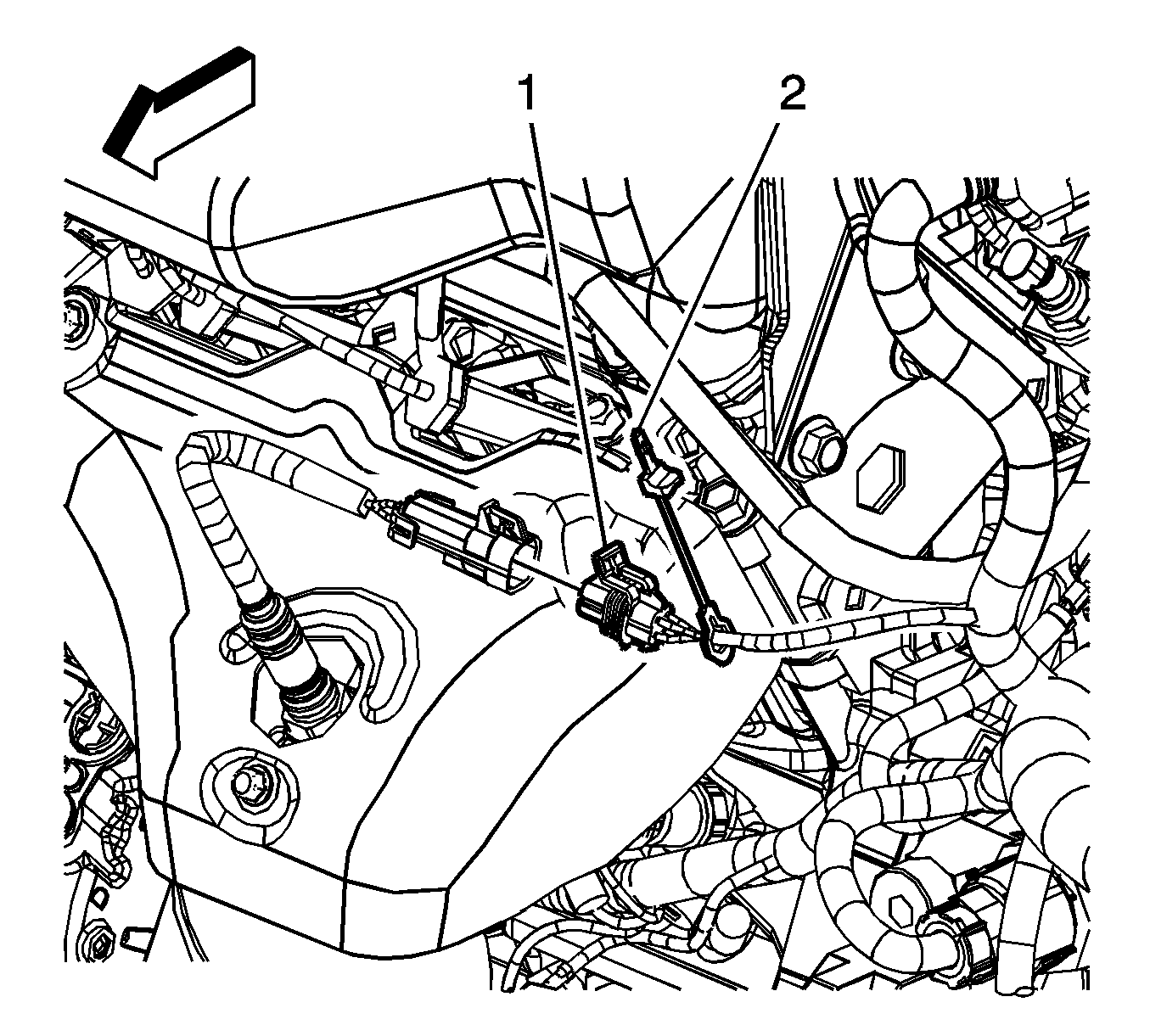 1
2