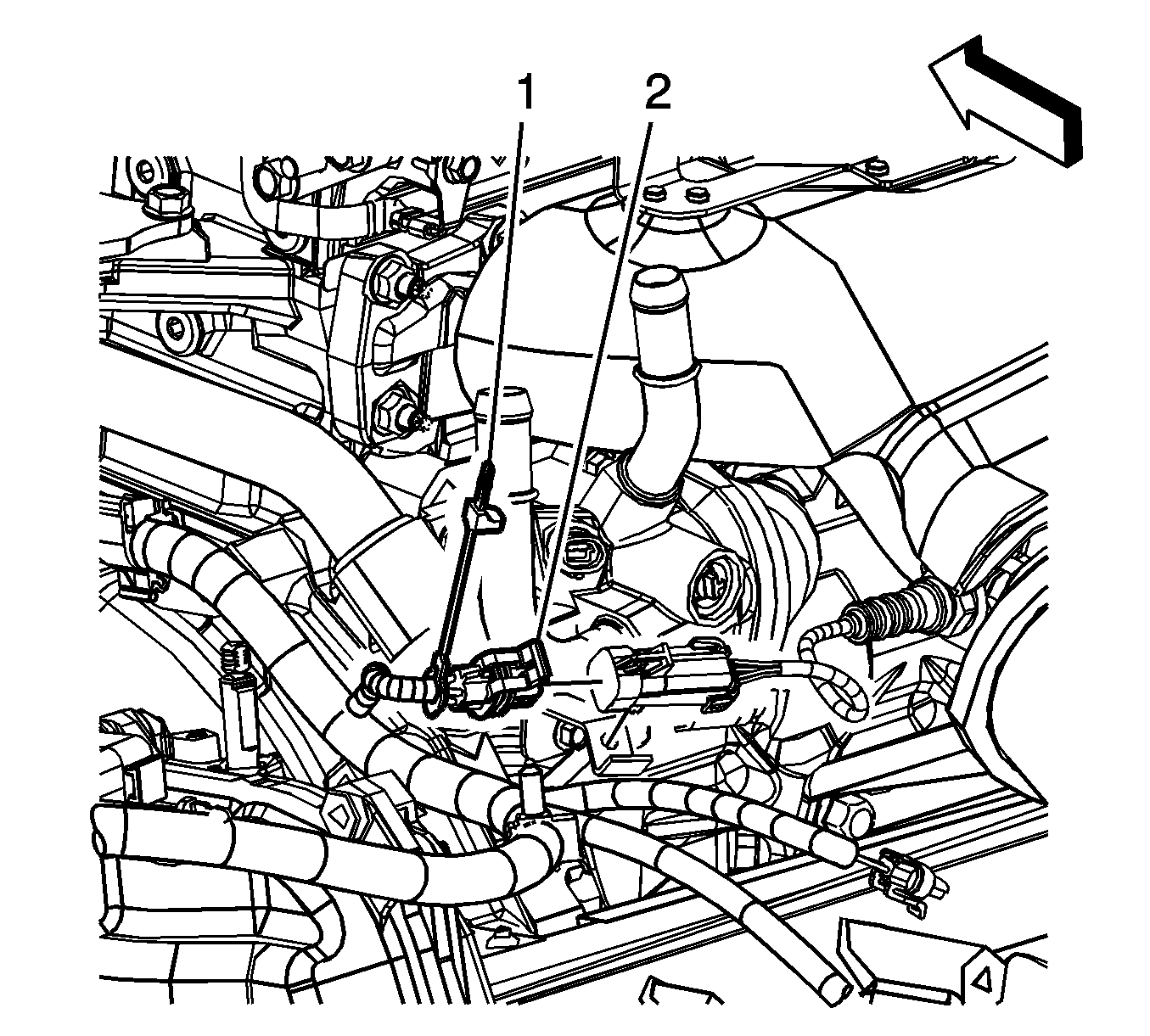 1
2