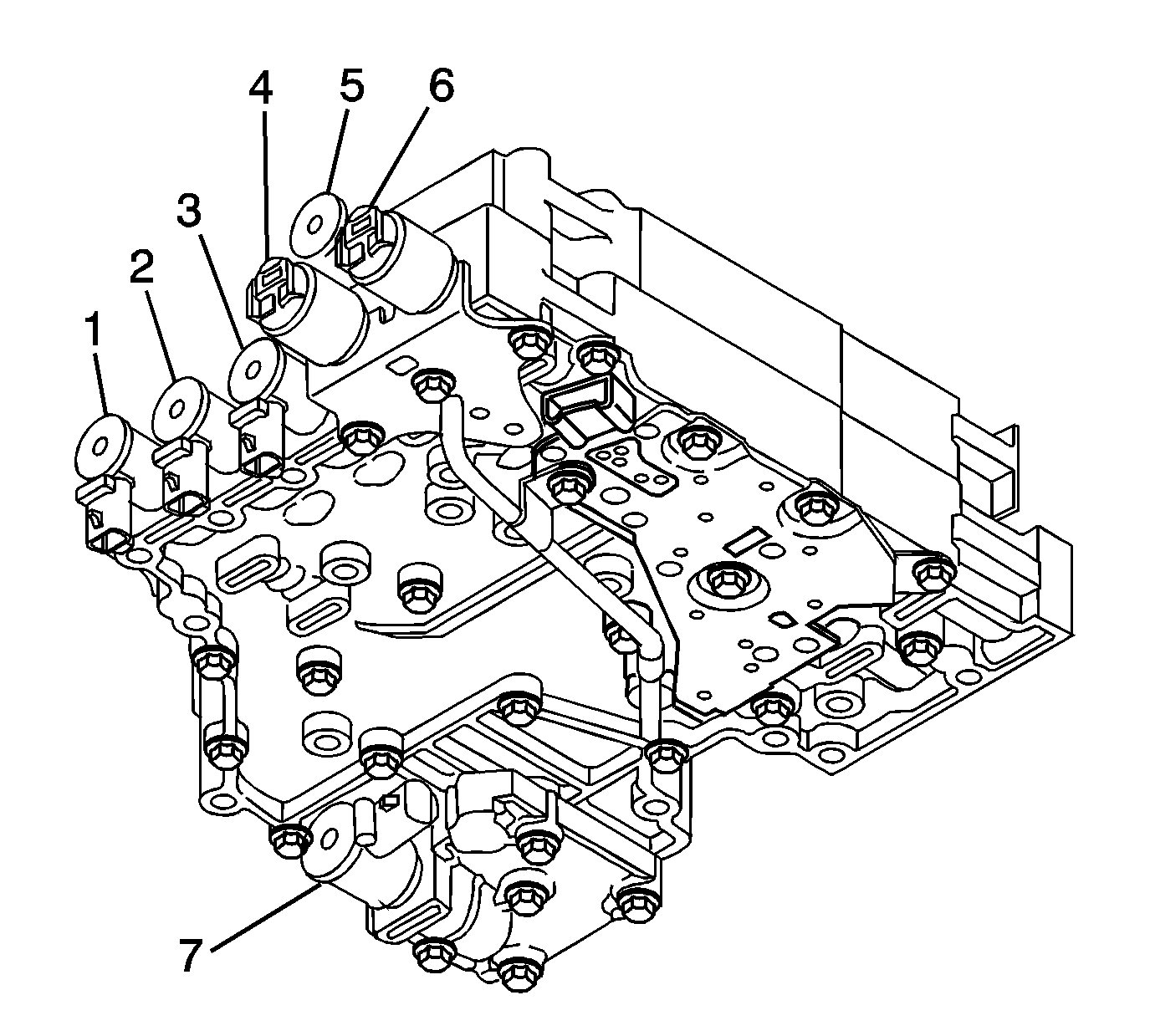 4
5
6
3
2
1
7