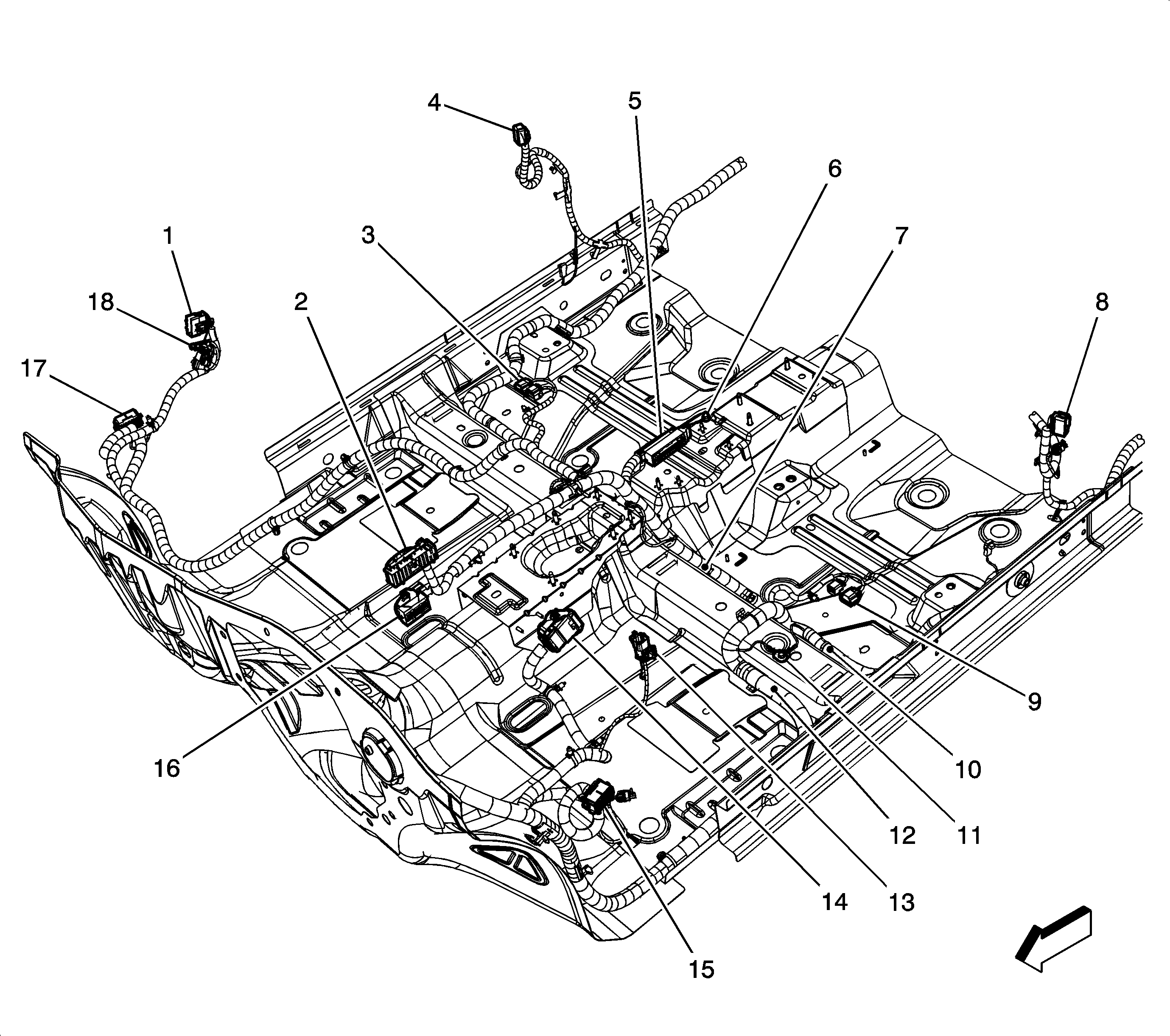 4
5
6
1
3
7
18
2
8
17
9
16
10
12
11
14
13
15