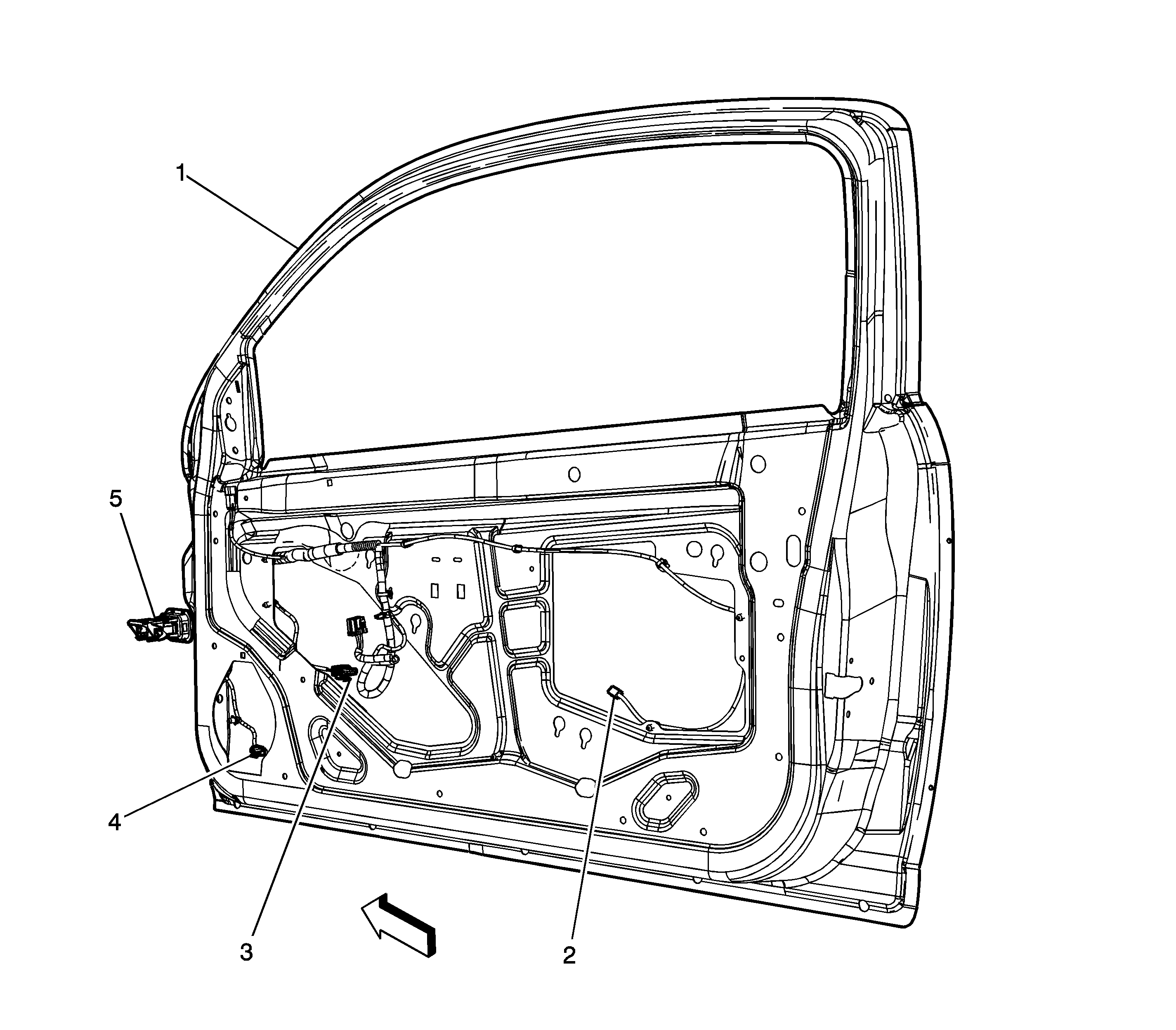 1

5

4

3

2