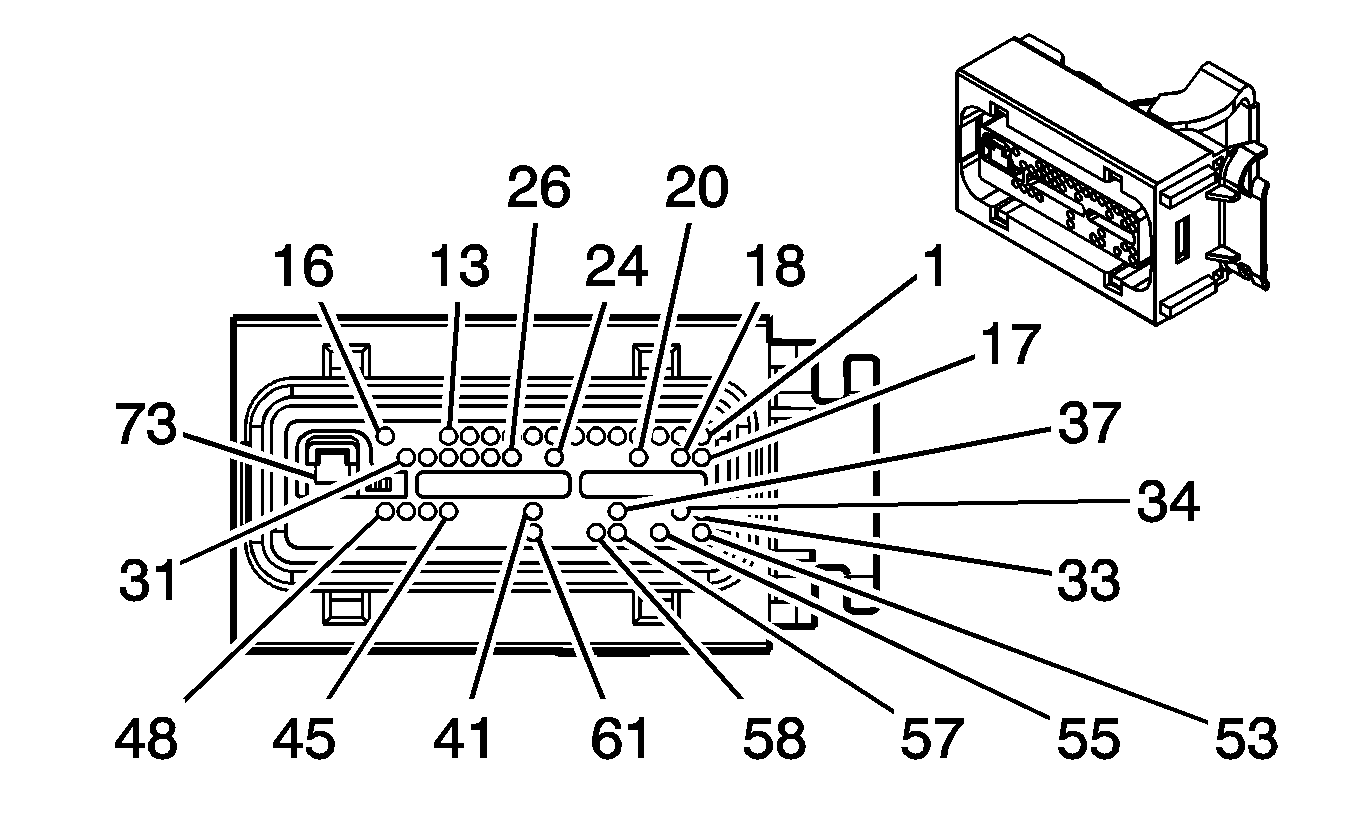 26
20
16
13
24
18
1
17
73
37
34
31
33
48
45
41
61
58
57
55
53