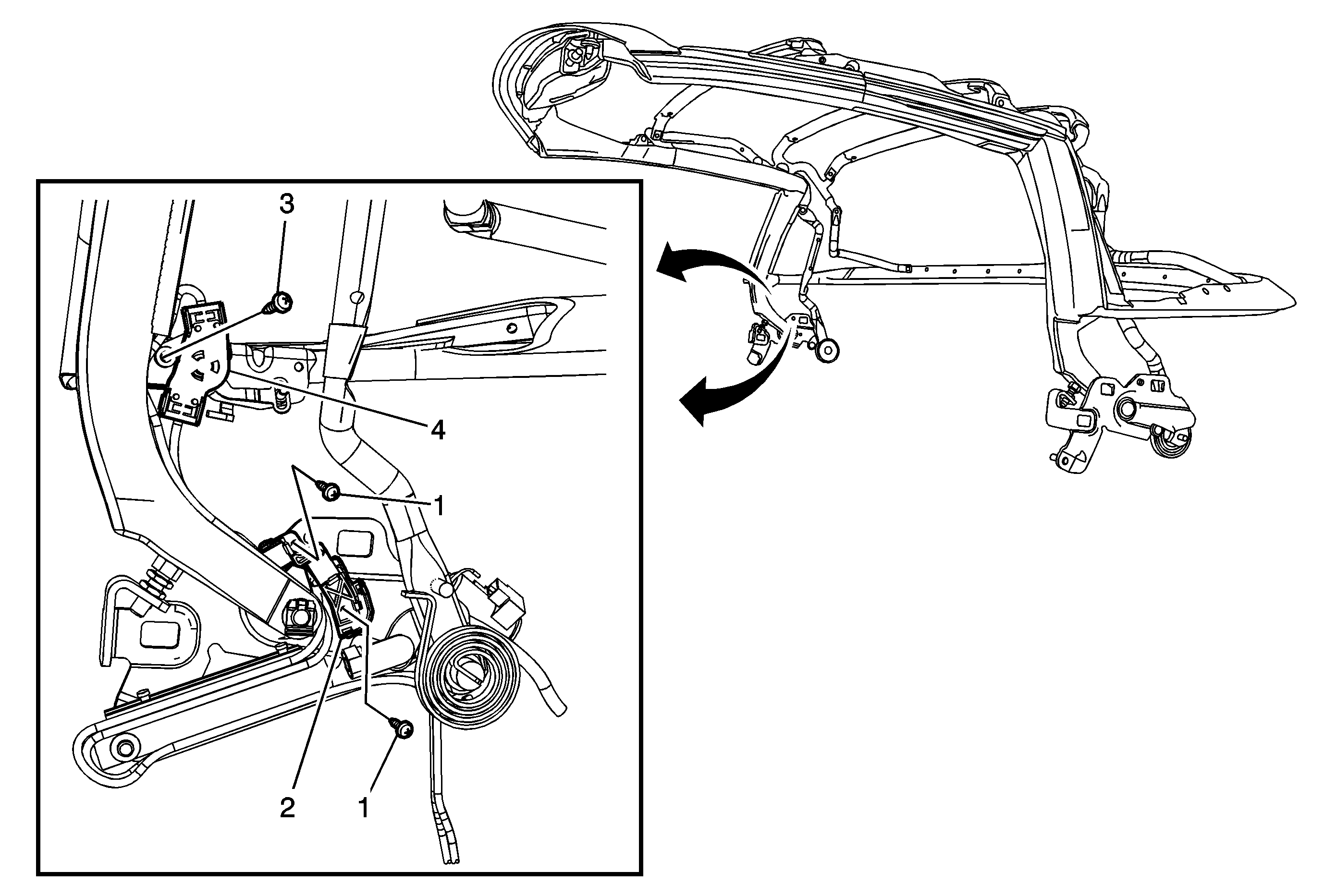 3
4
1
2
1