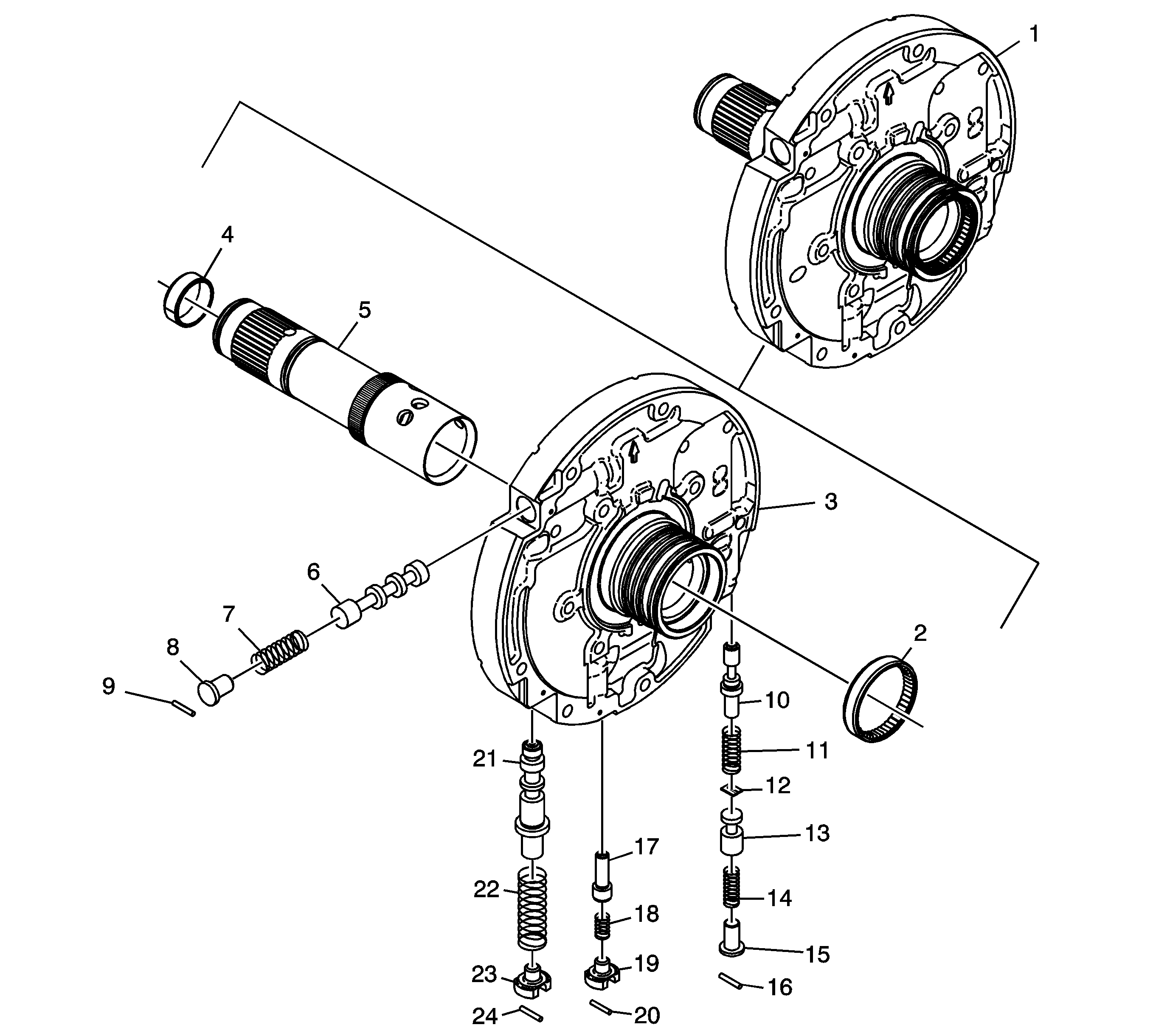 1
4
5
3
6
7
8
9
2
10
11
12
13
14
15
16
21
22
23
24
17
18
19
20