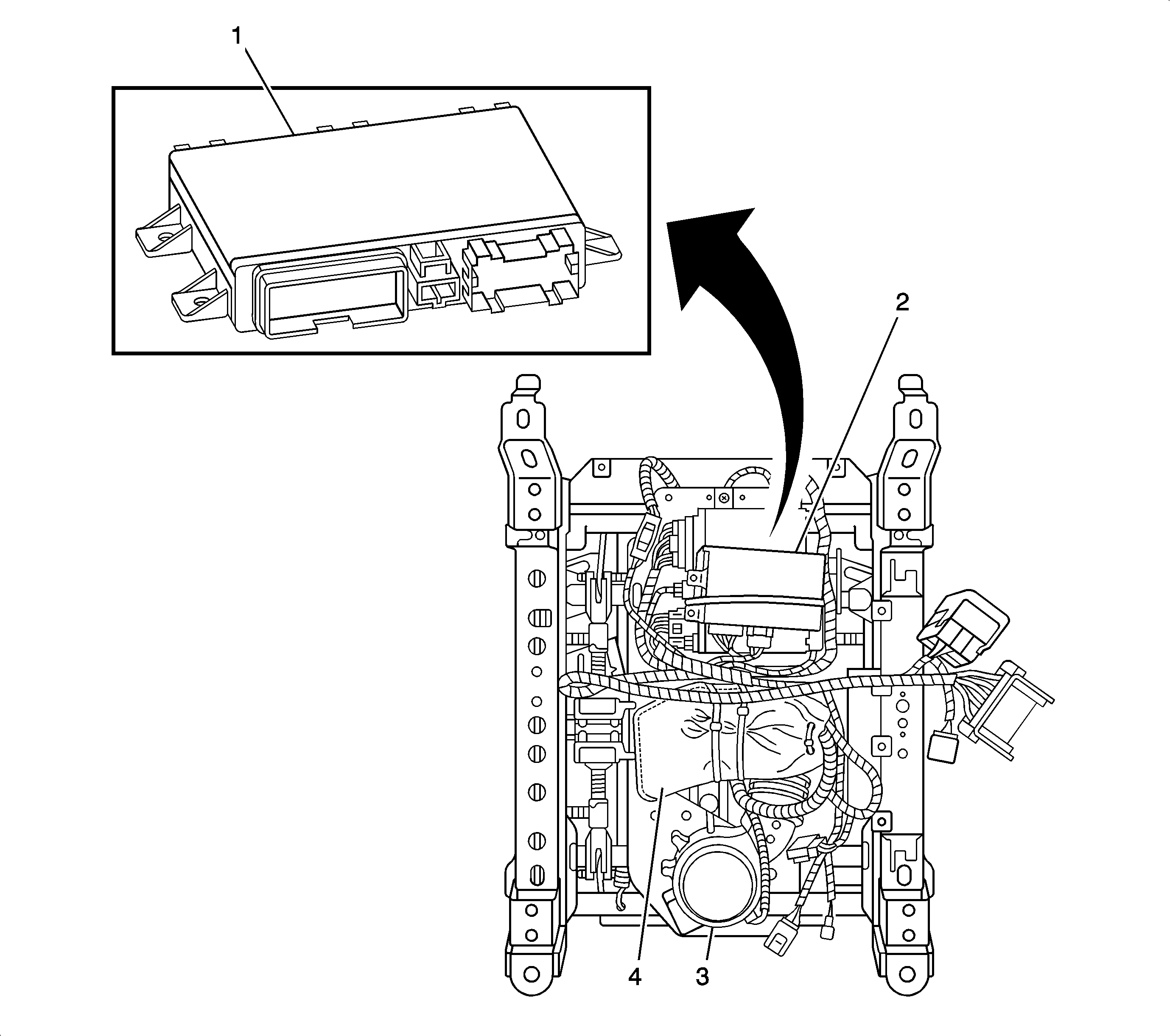 1

2

4

3