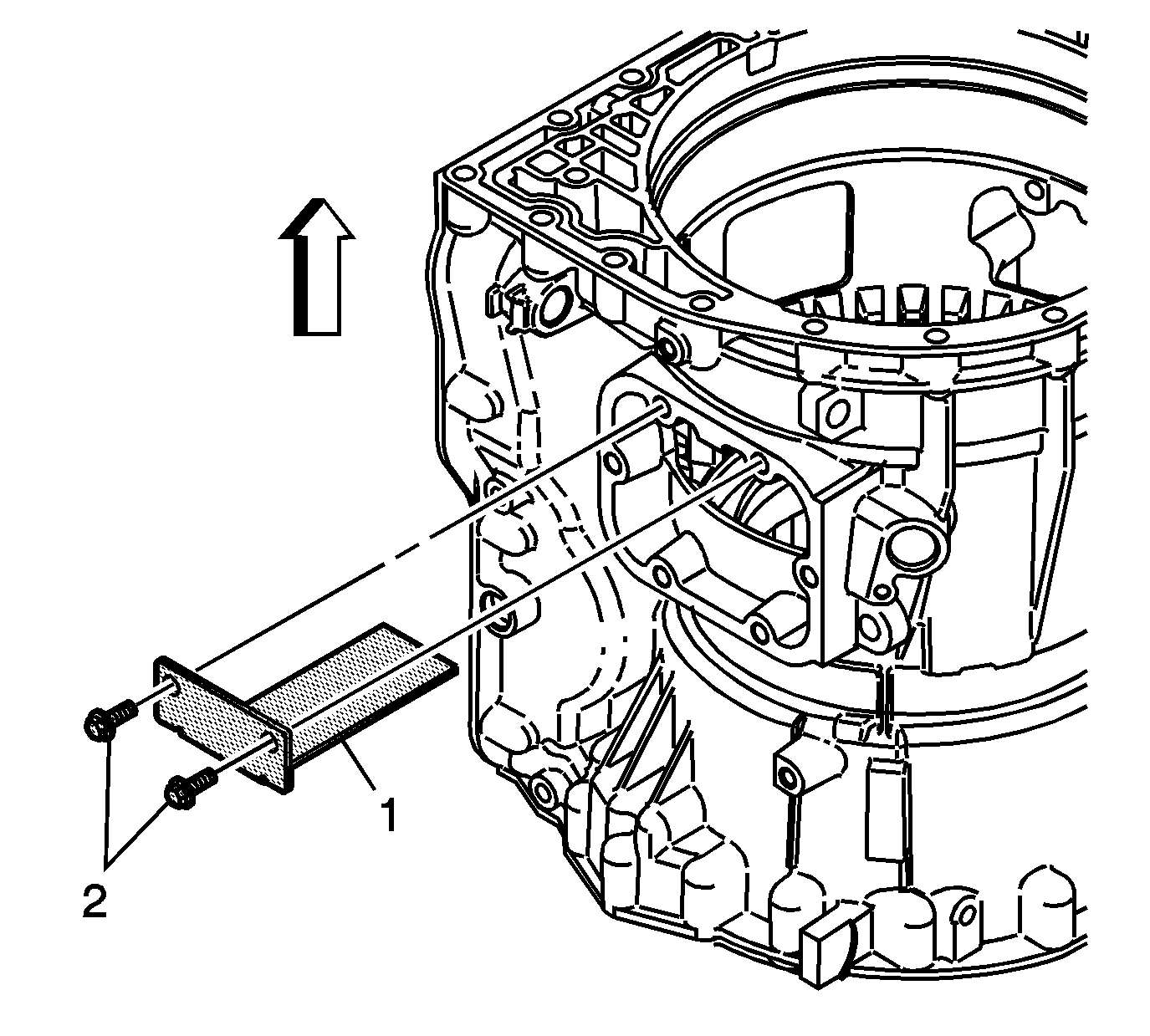 1

2