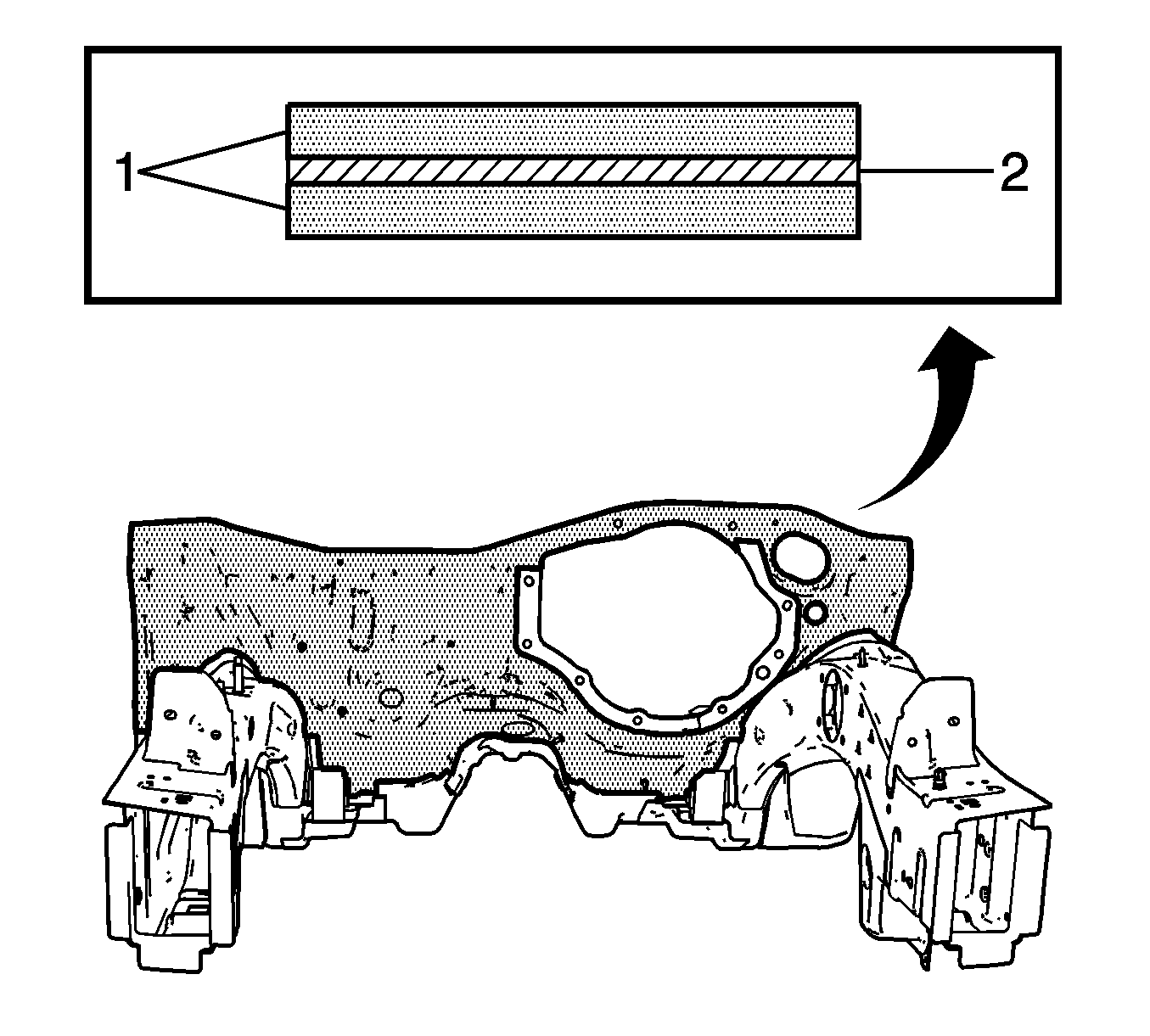 1
2