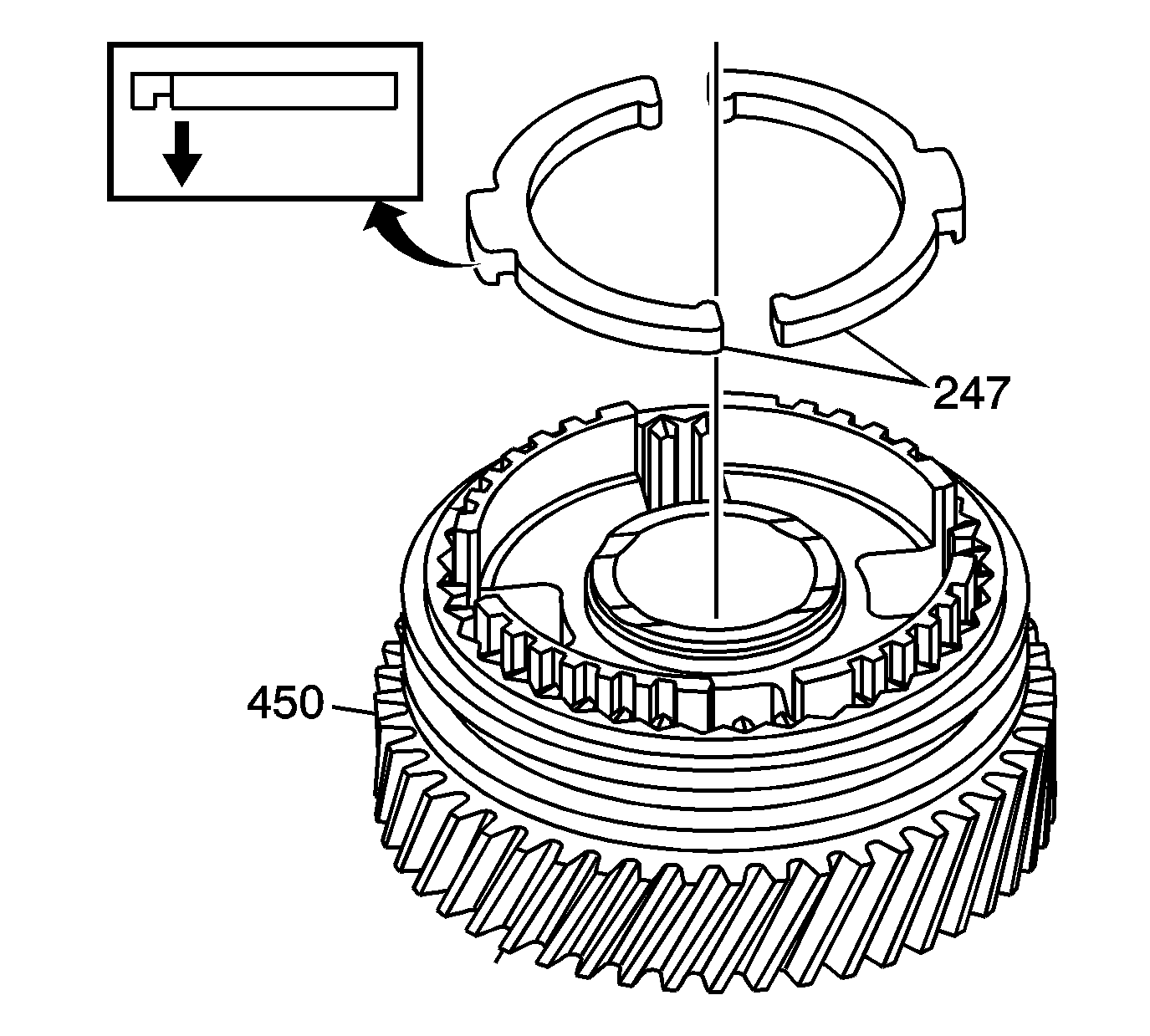 247

450