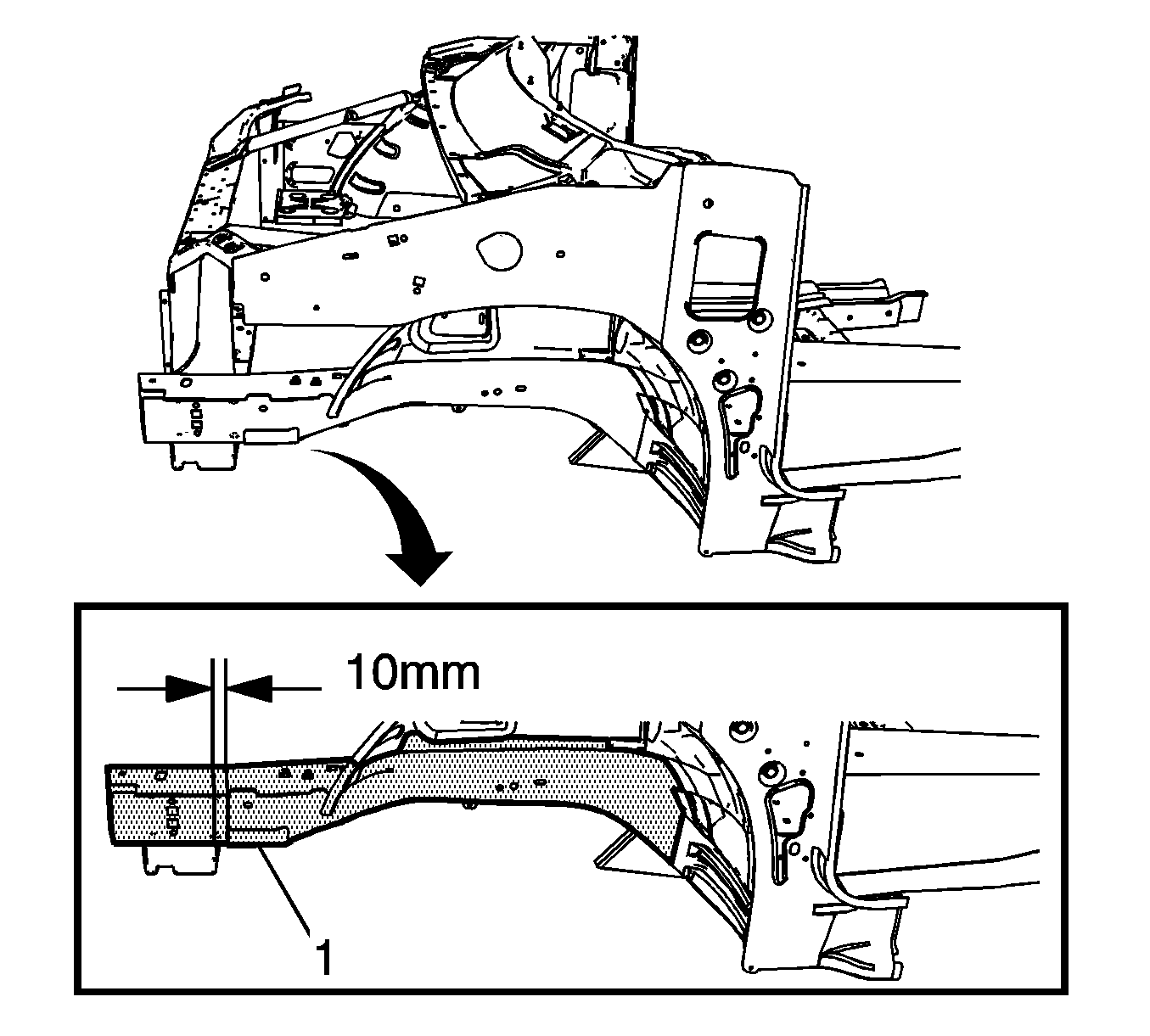 10mm

1