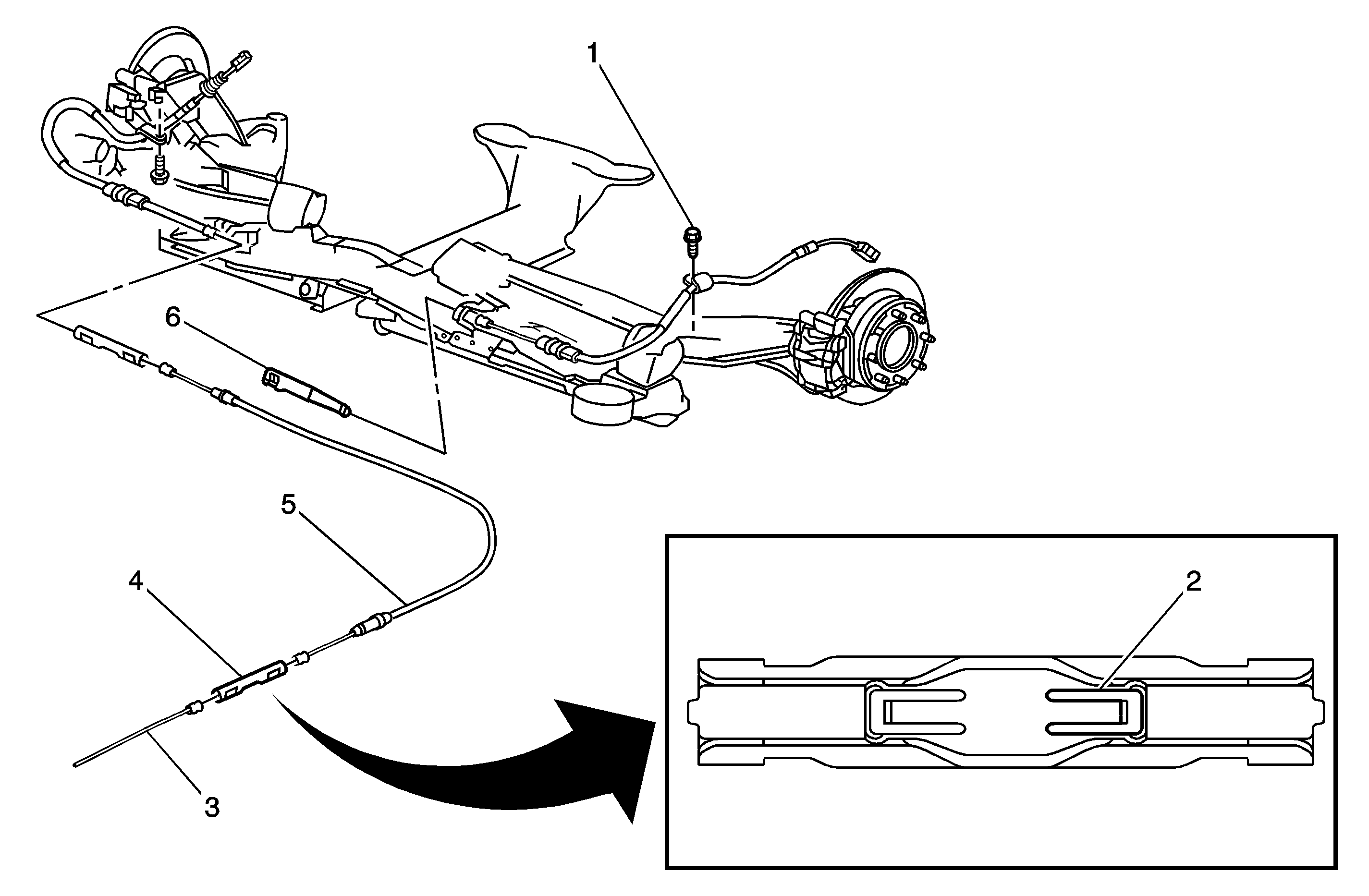 1
6
5
4
3
2