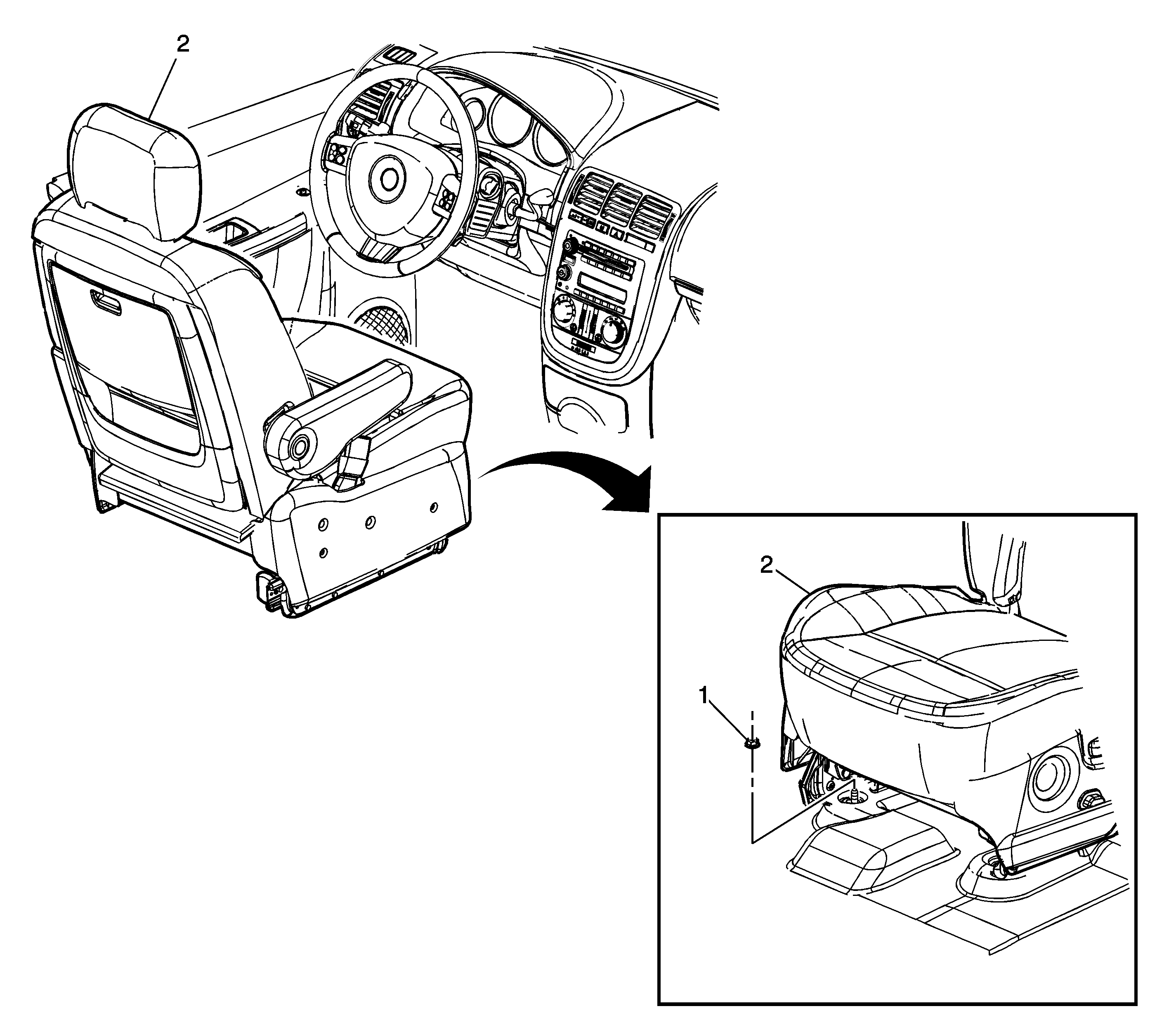 2

2

1