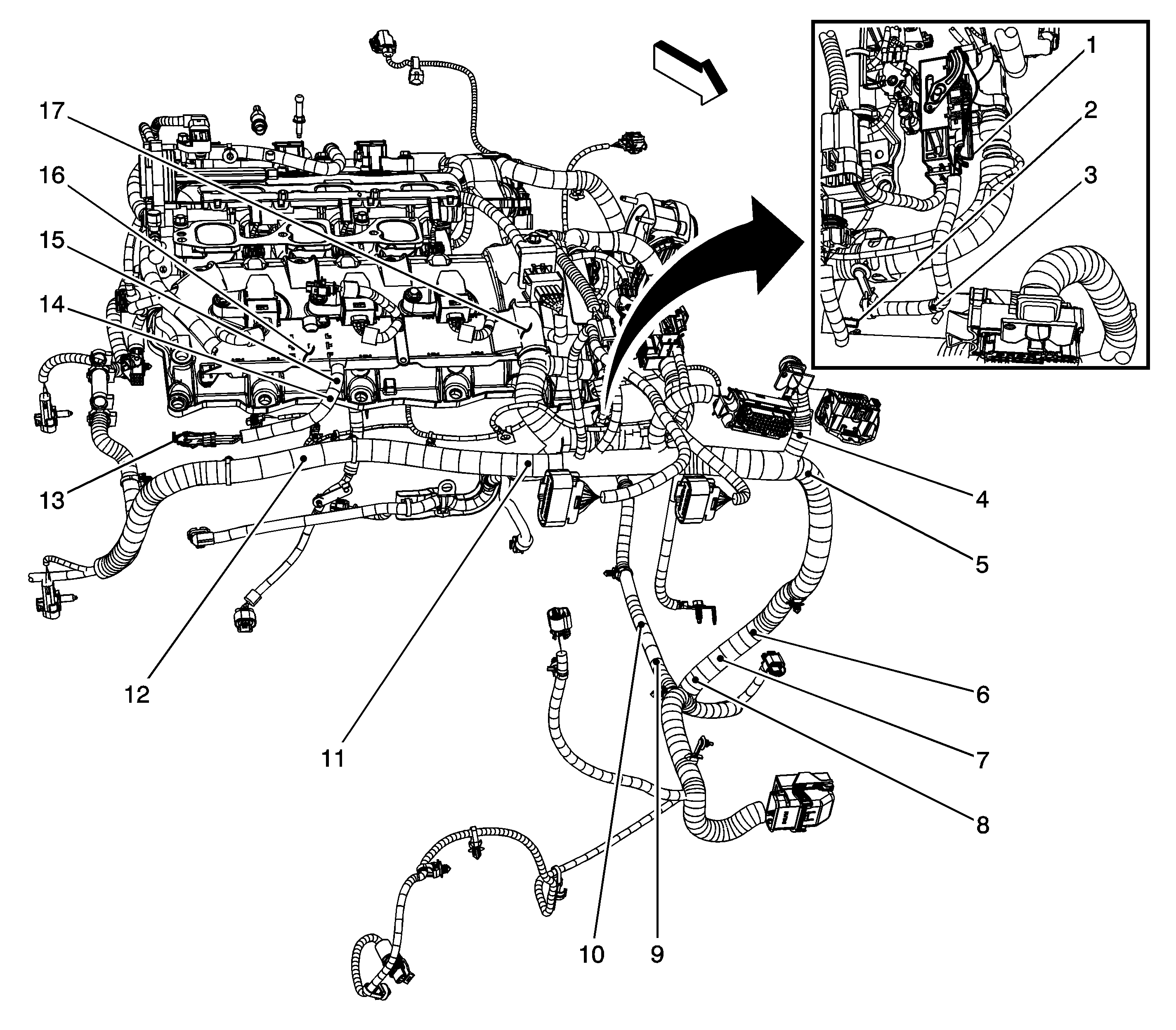 17
16
15
14
13
12
11
10
9
1
2
3
4
5
6
7
8