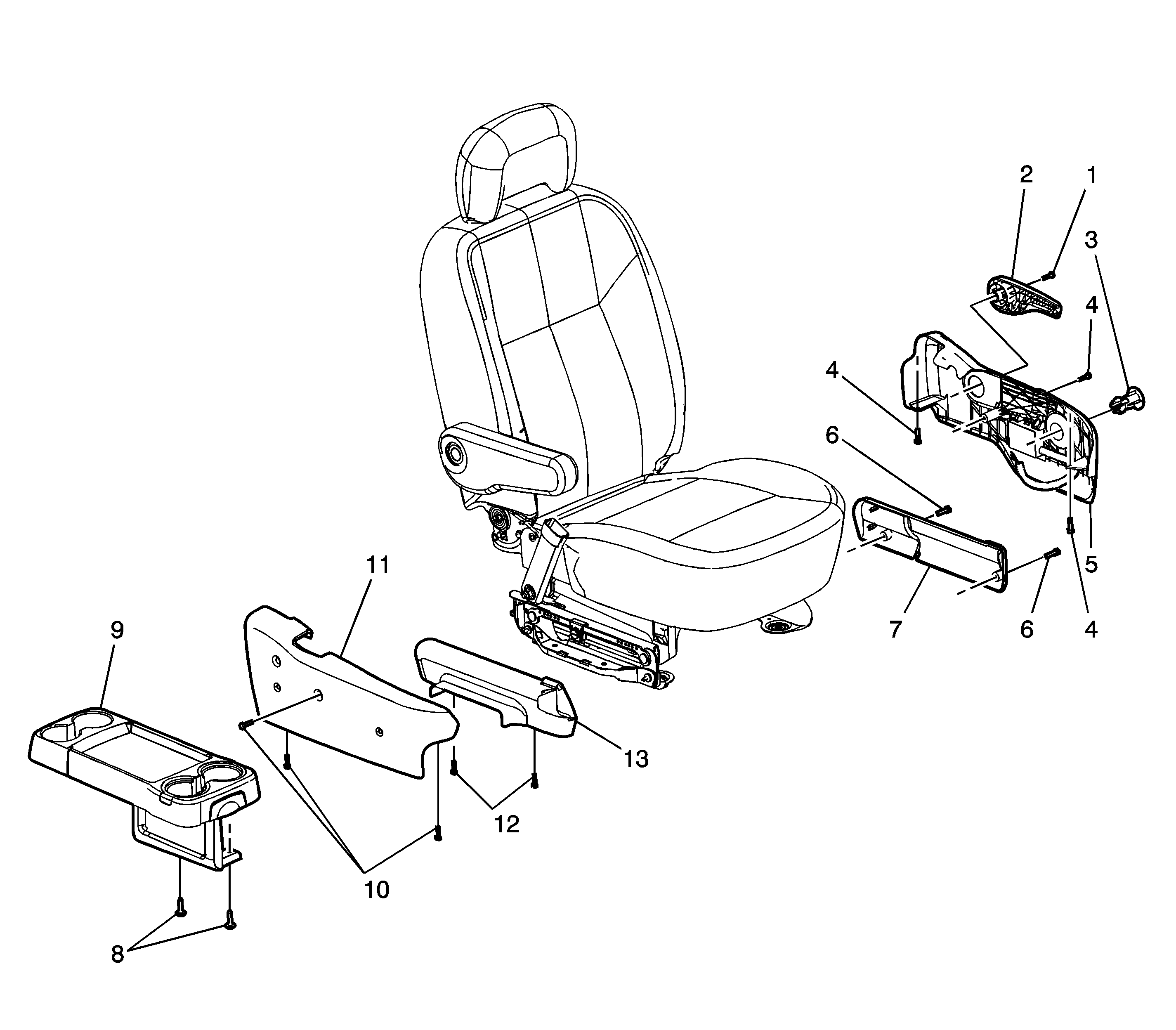 2
1
3
4
4
6
5
11
7
6
4
9
13
12
10
8