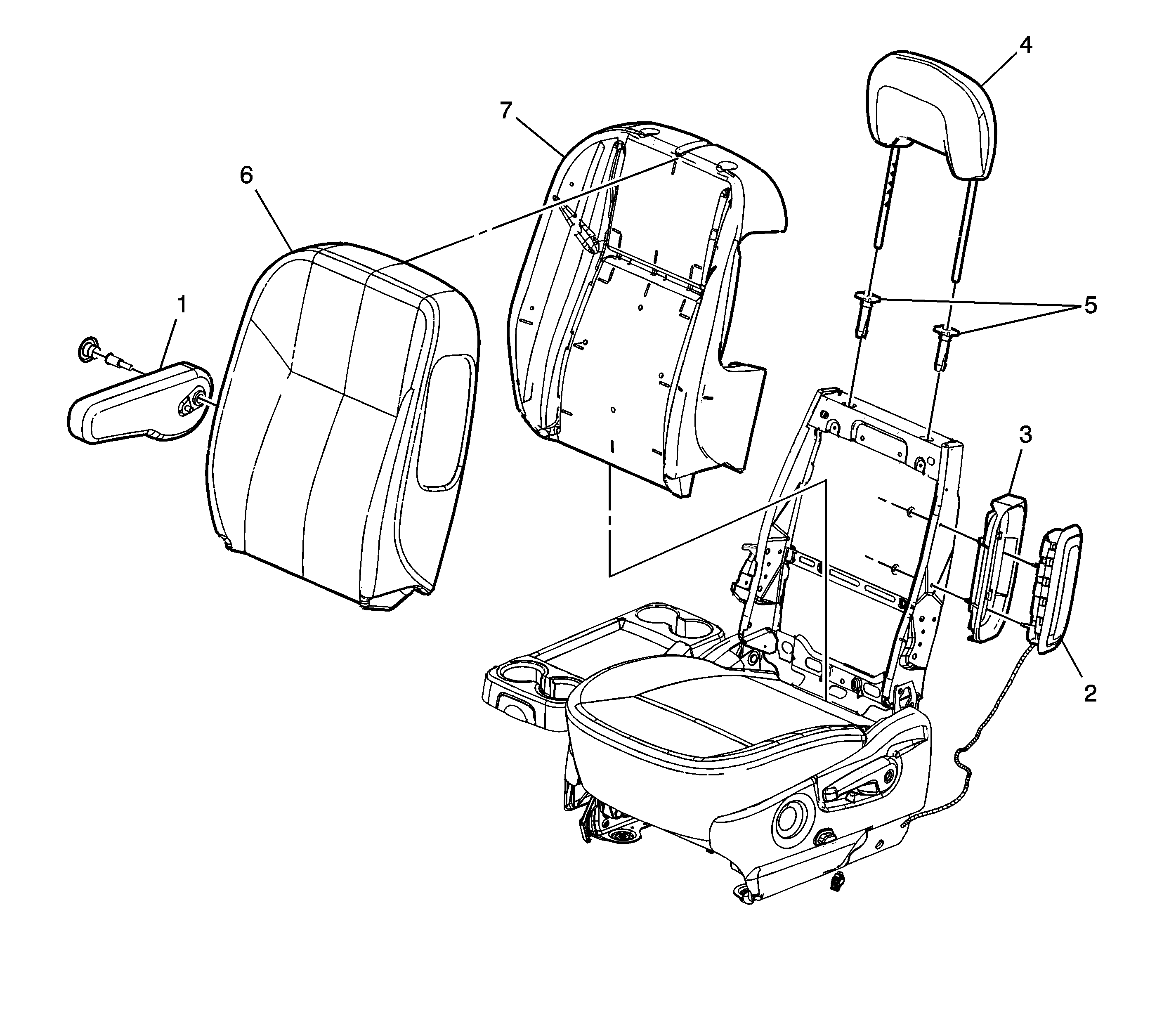 4
7
6
5
1
3
2