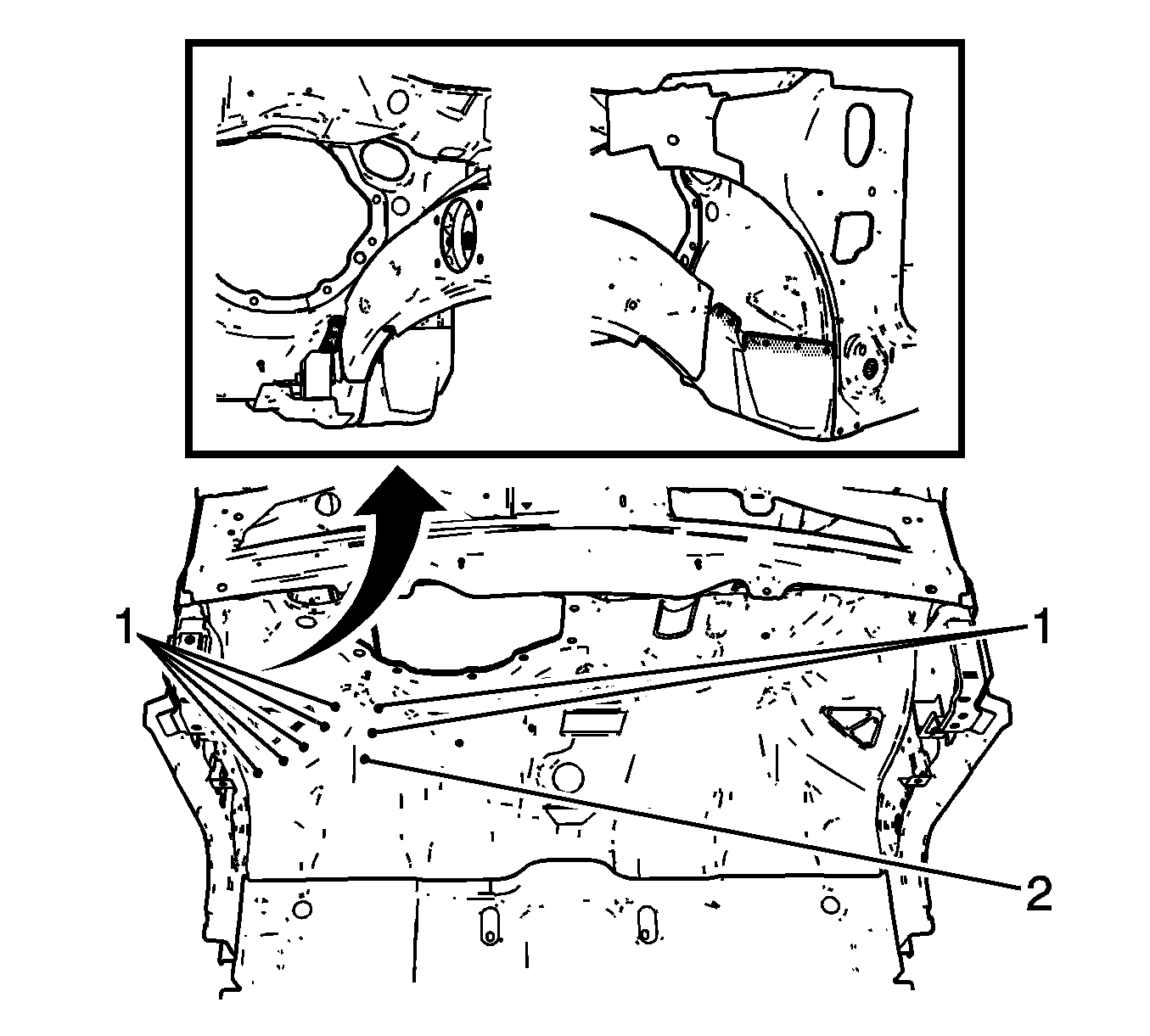 1
1
2