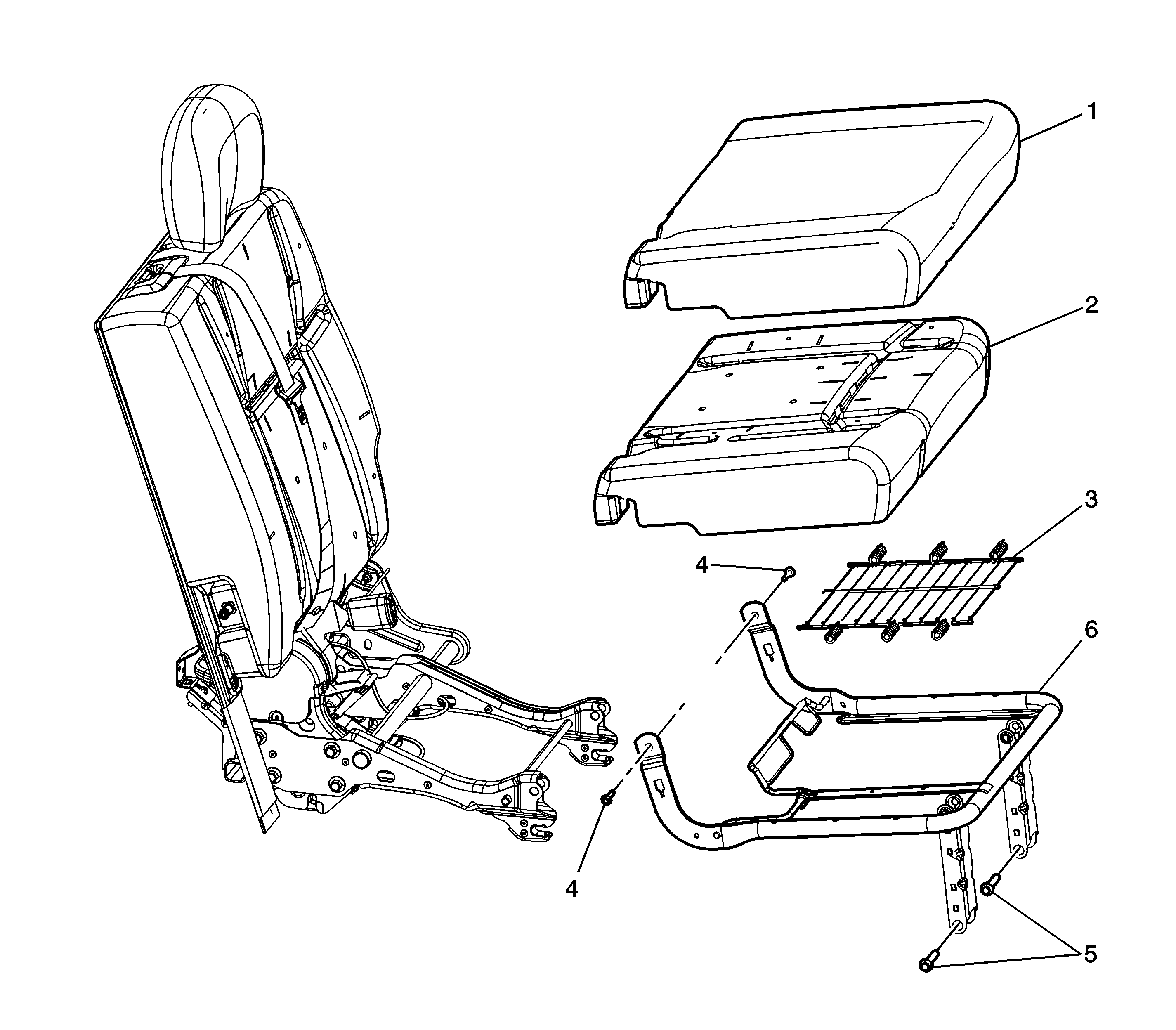 1
2
3
4
6
4
5