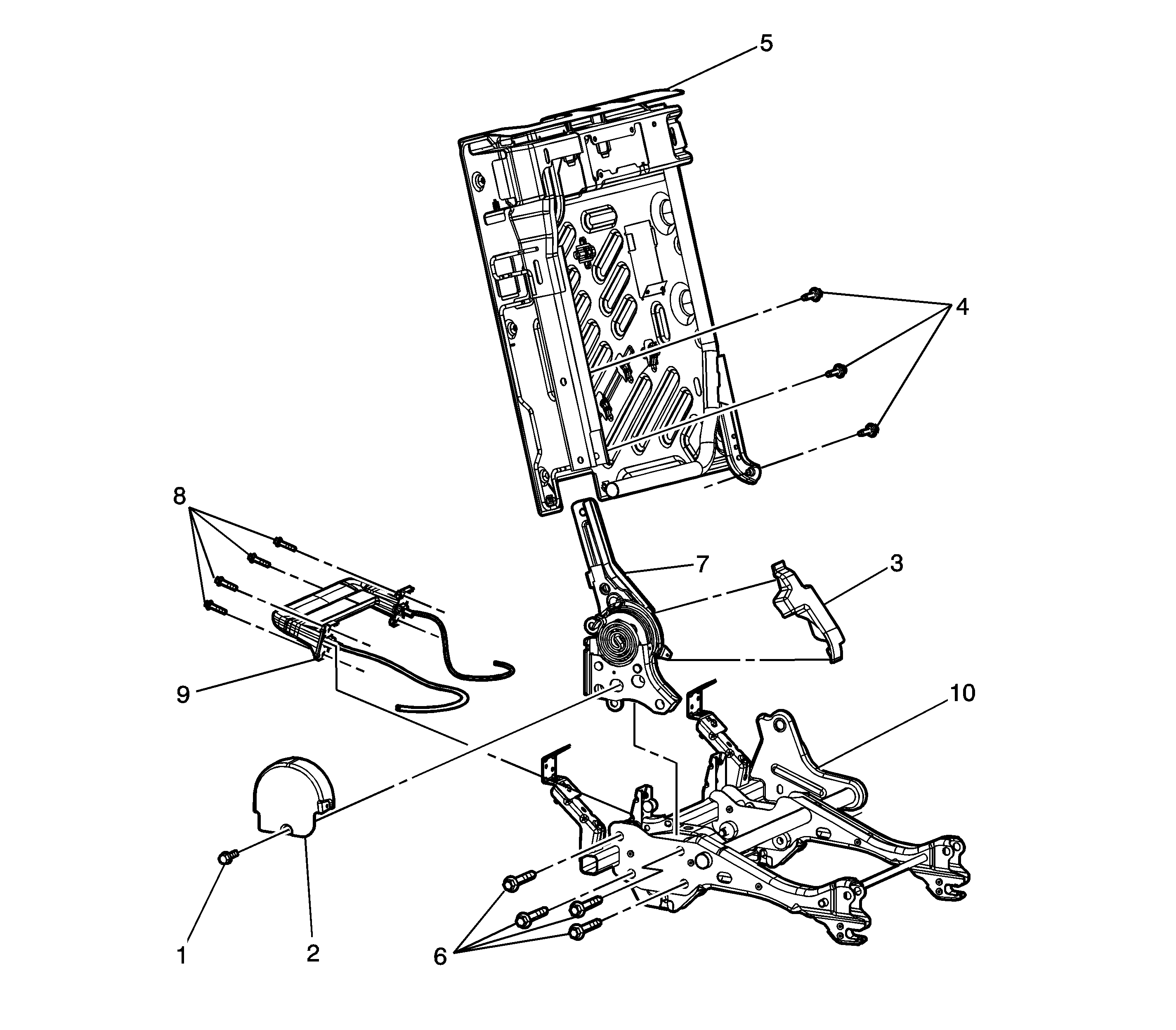 5

4

8

7

3

9

10

1

2

6