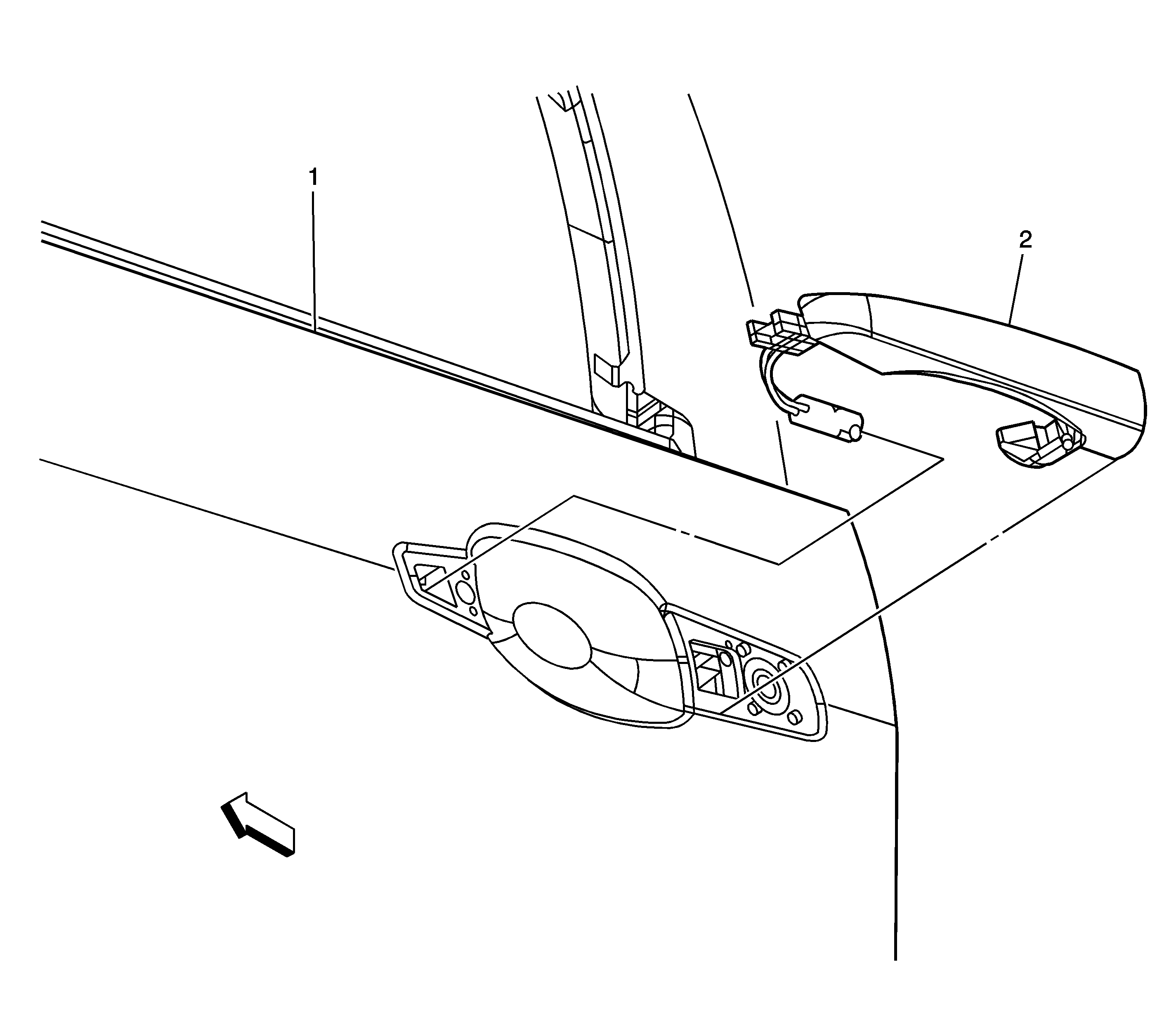 1

2