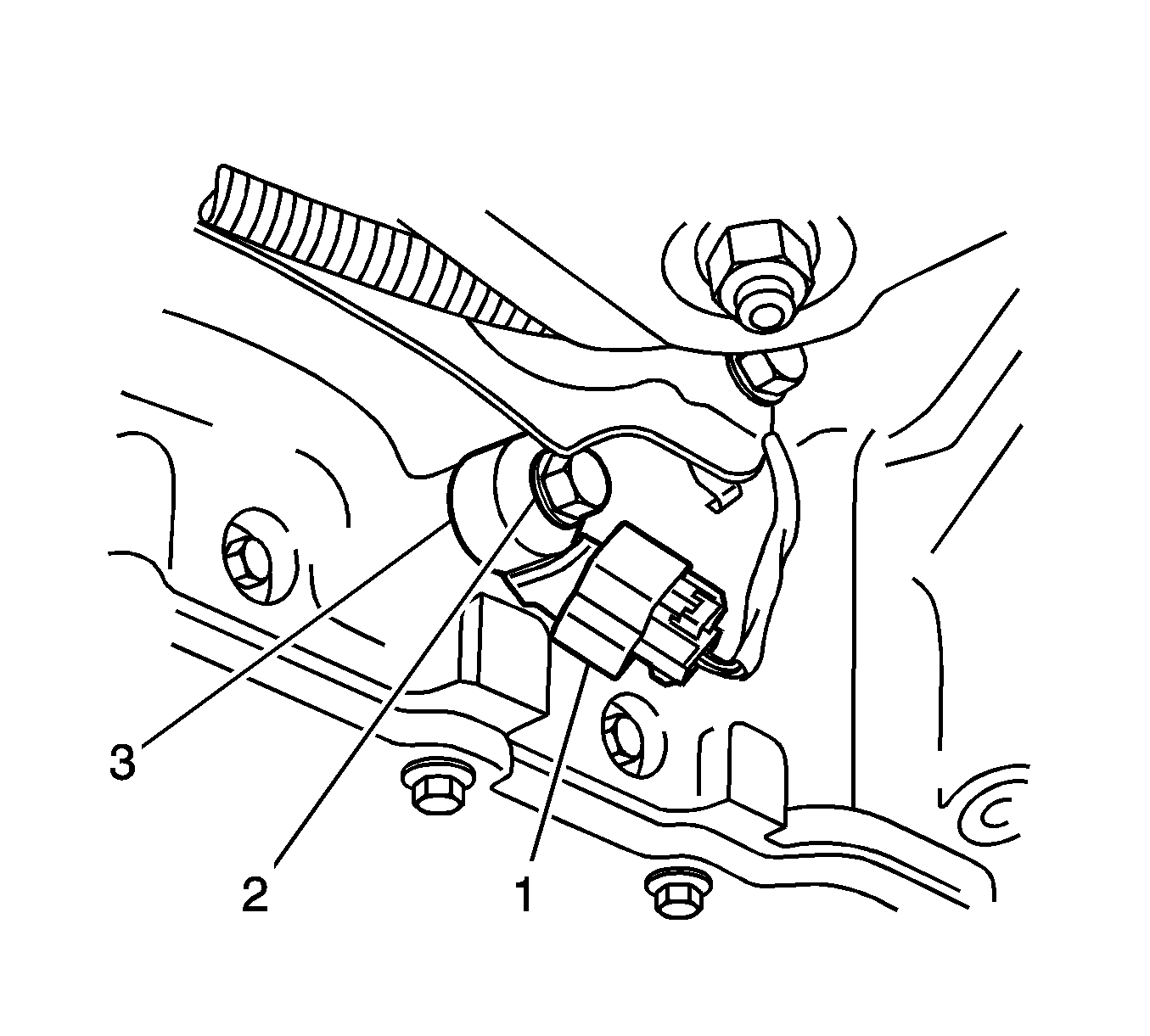 3
2
1