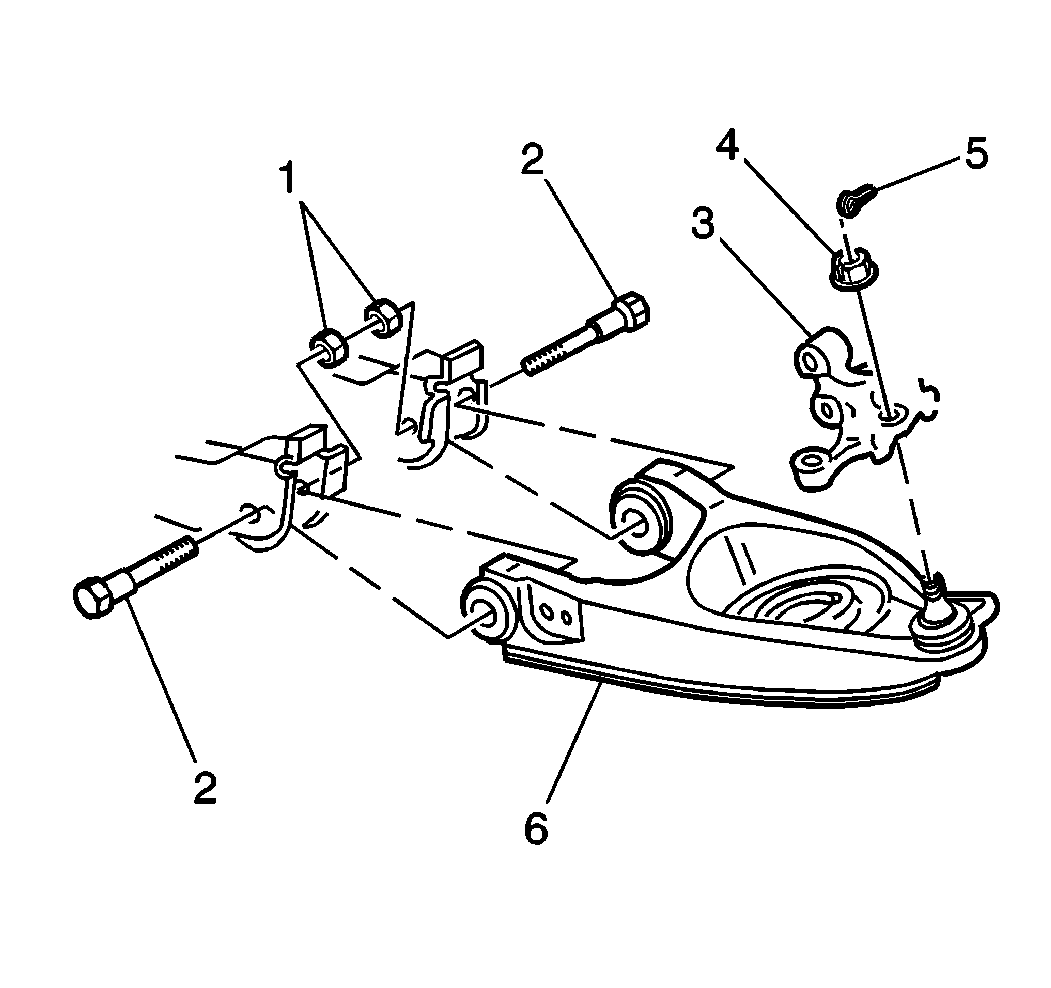 1
2
4
5
3
2
6