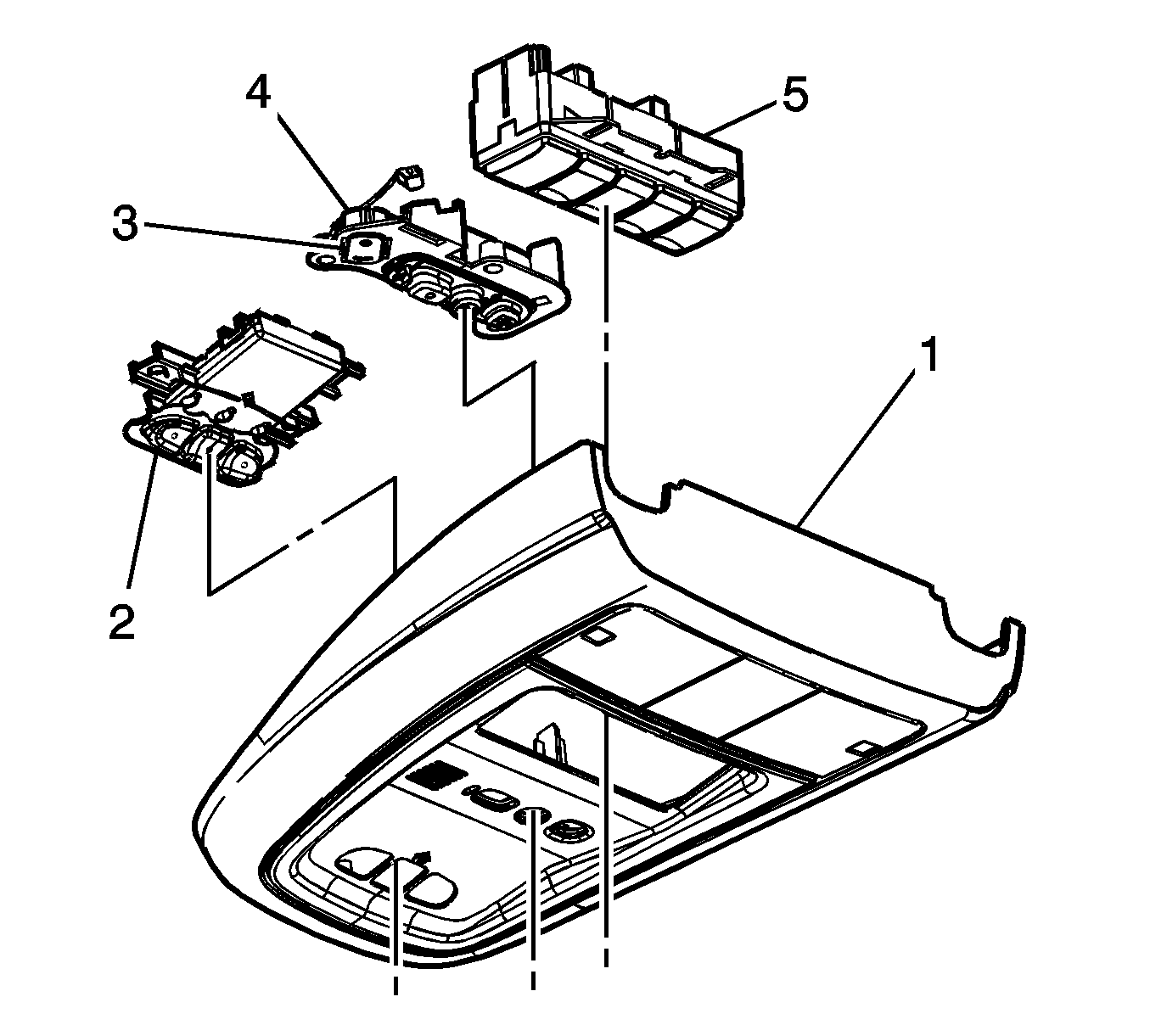 4
5
3
1
2