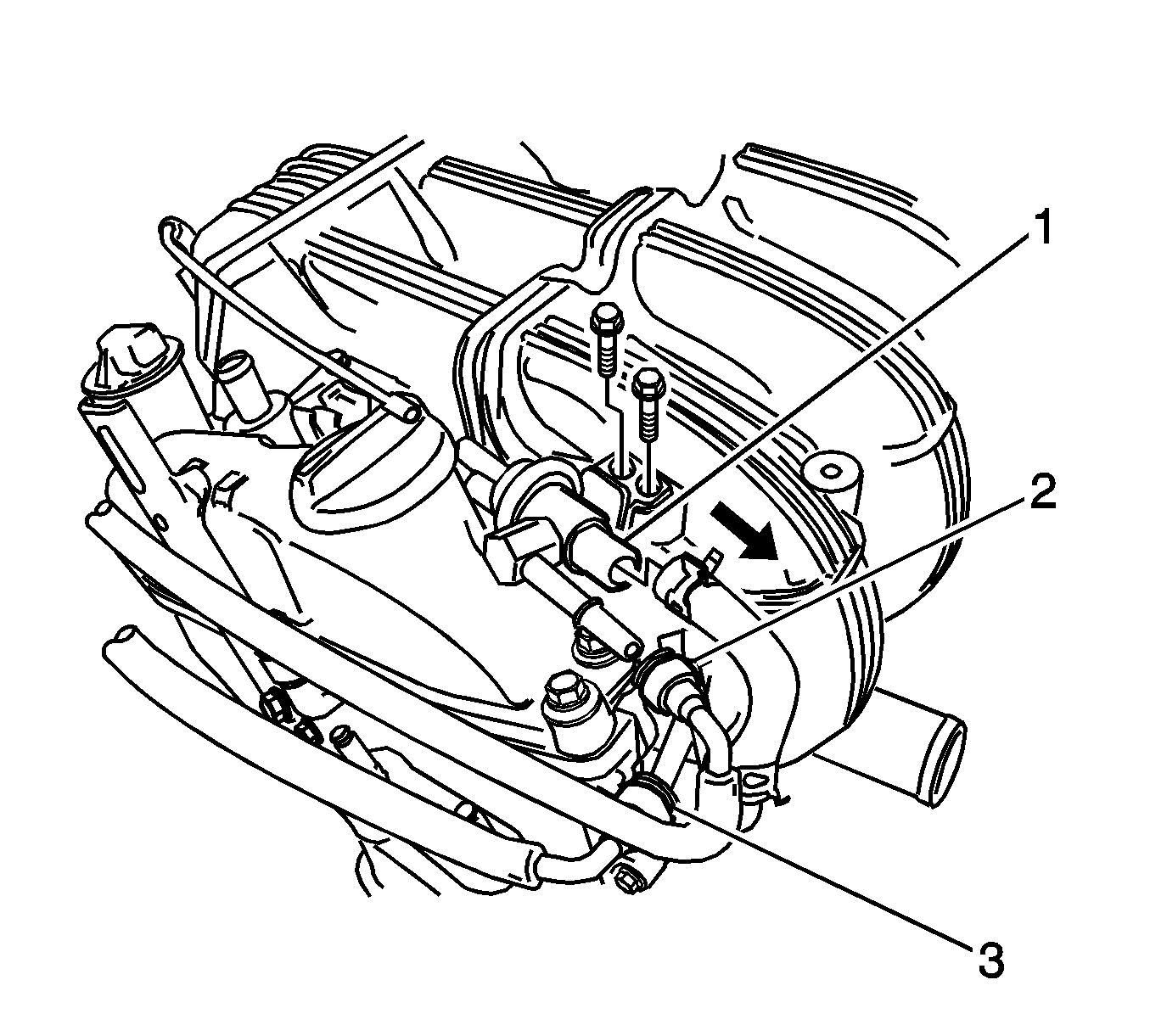 1
2
3