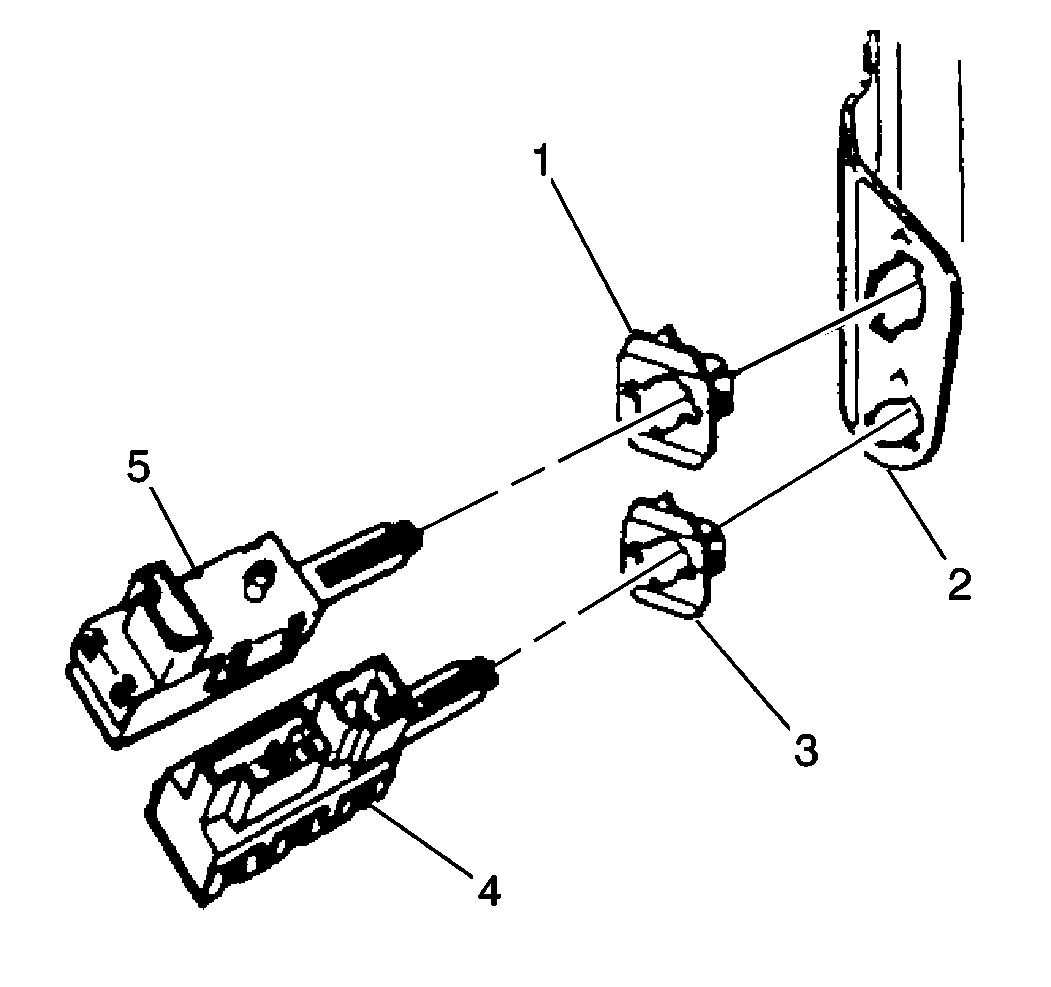 1
5
2
3
4