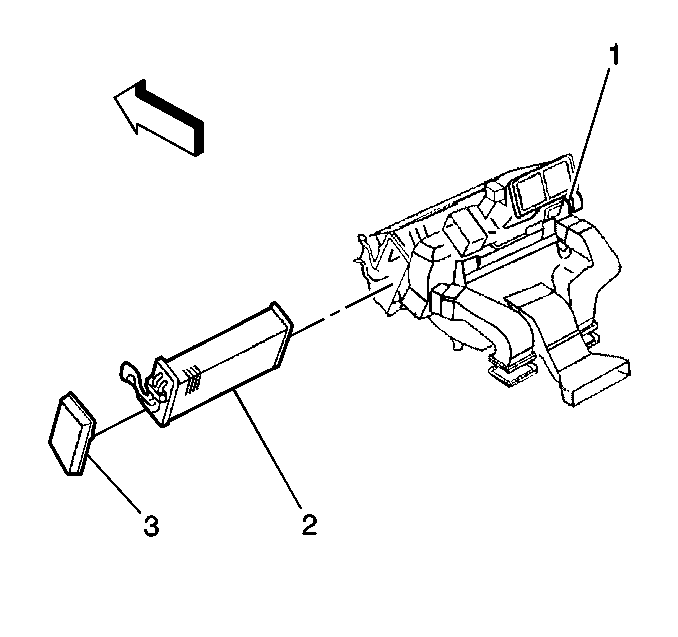 1

3

2