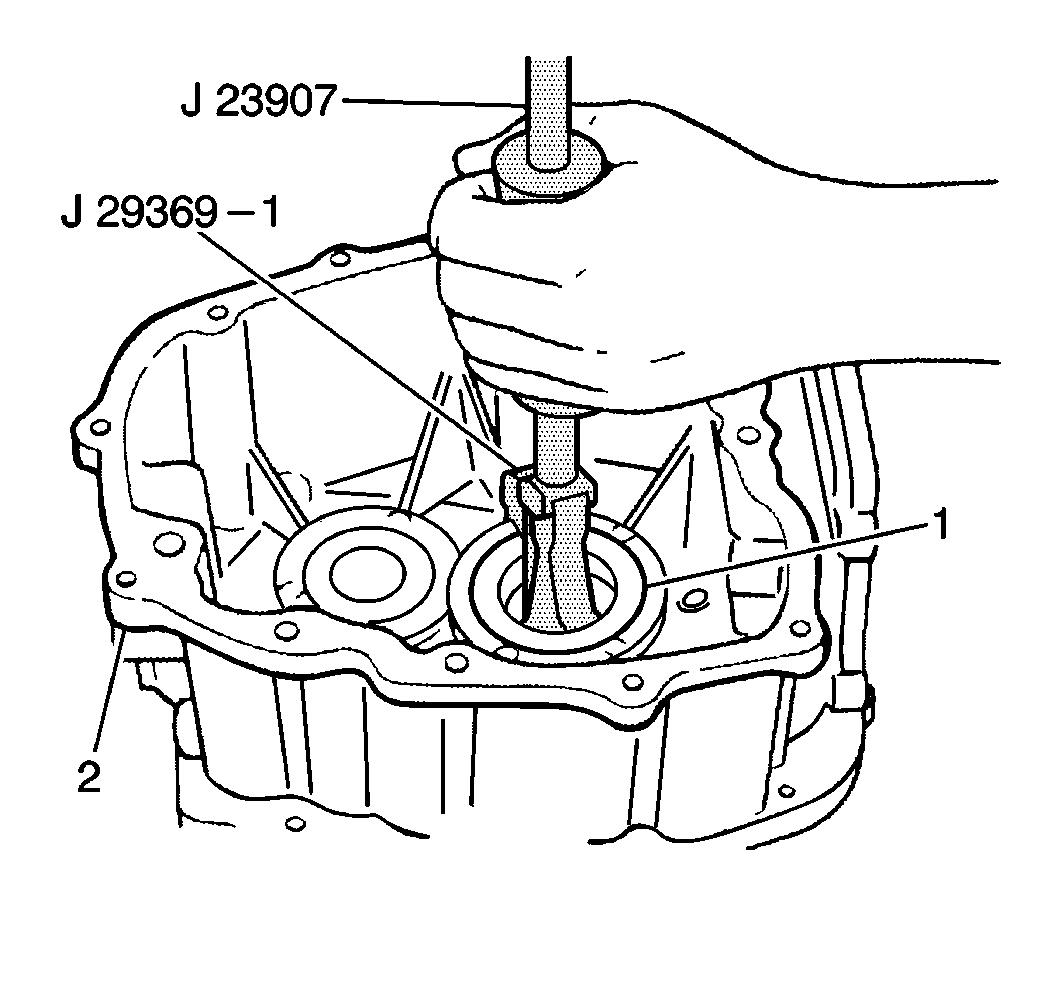 J 23907

J 29369 – 1

1

2