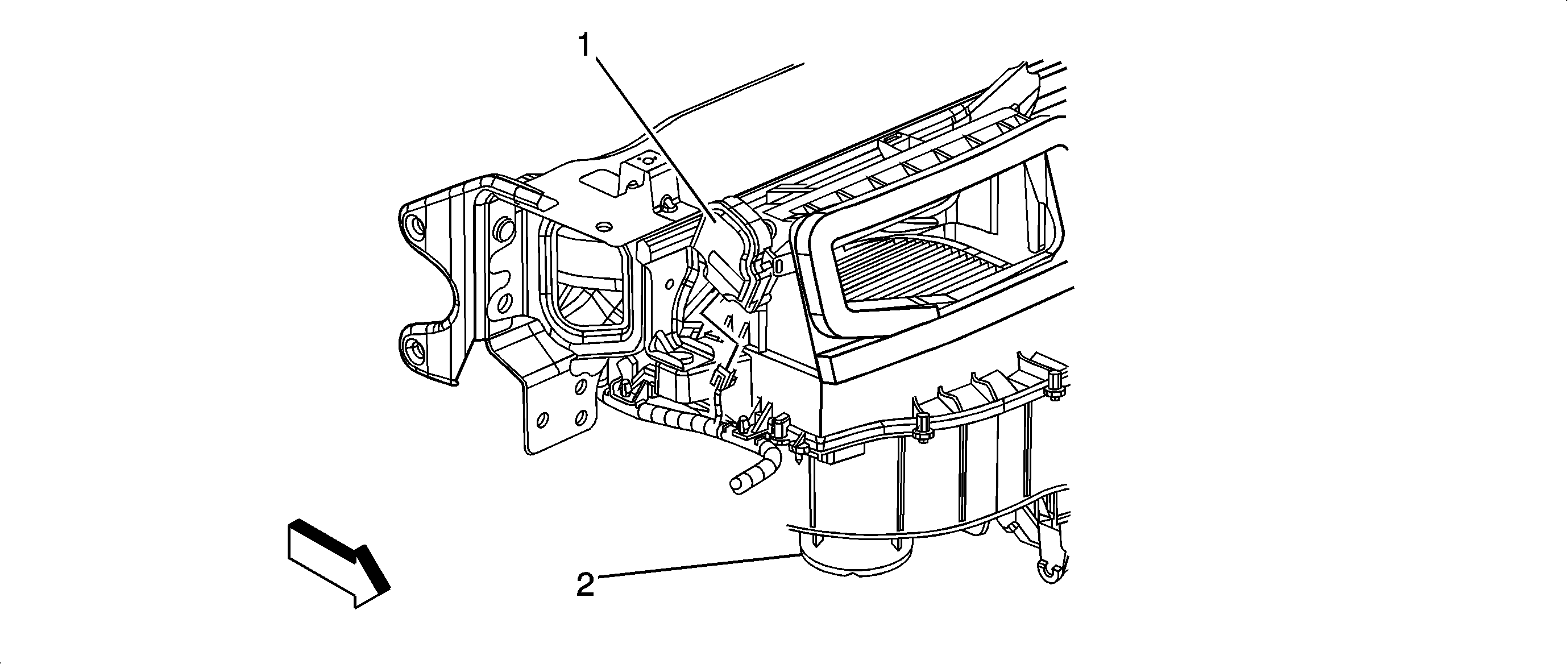 1

2