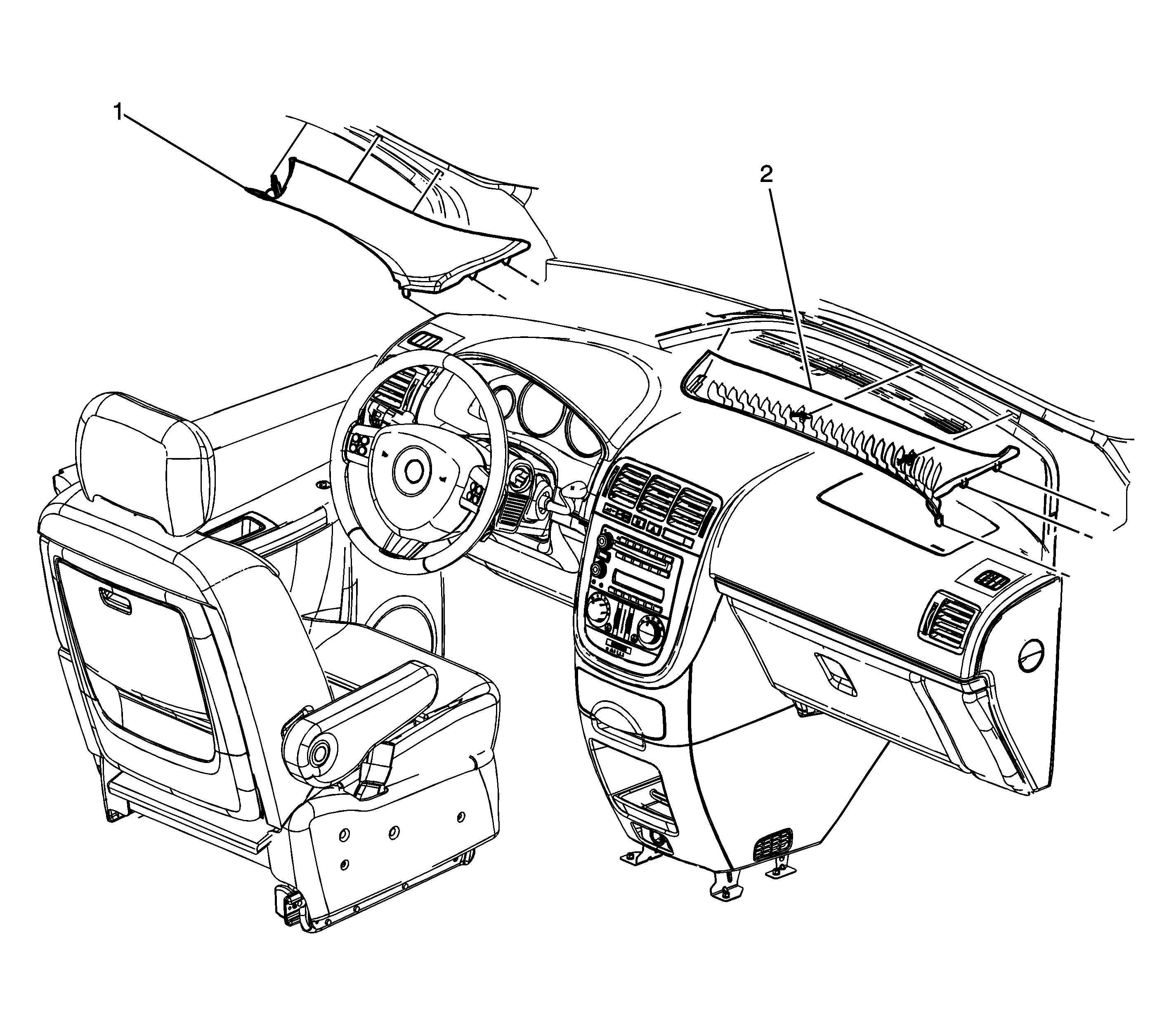 1

2