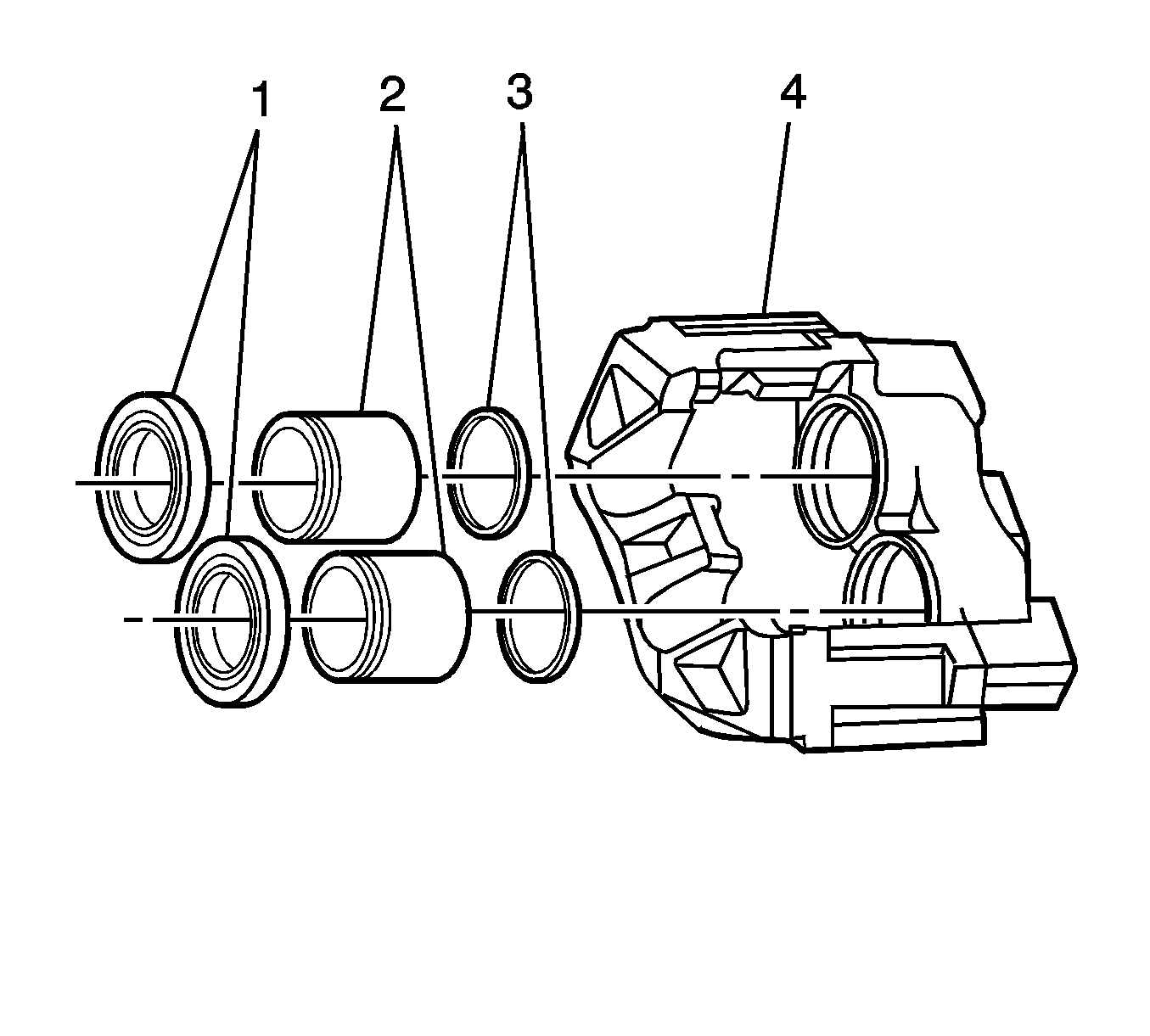 1 2 3 4