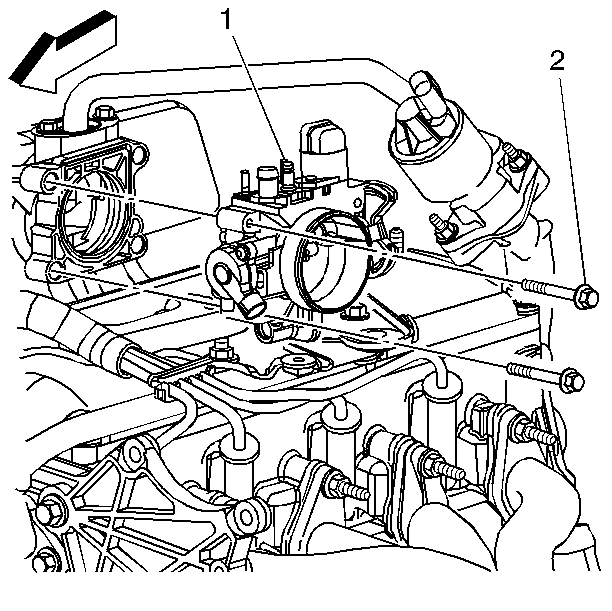 1
2