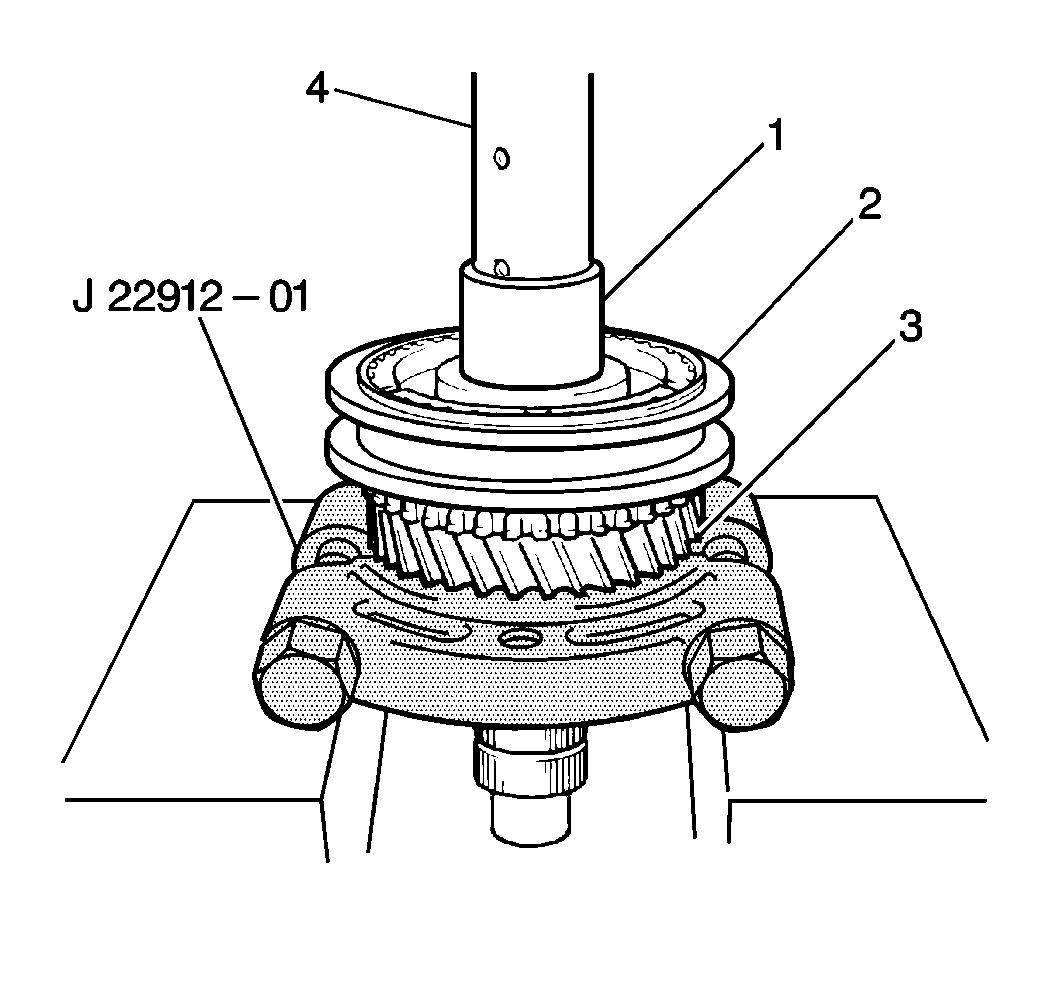 4
1
2
J 22912 – 01
3